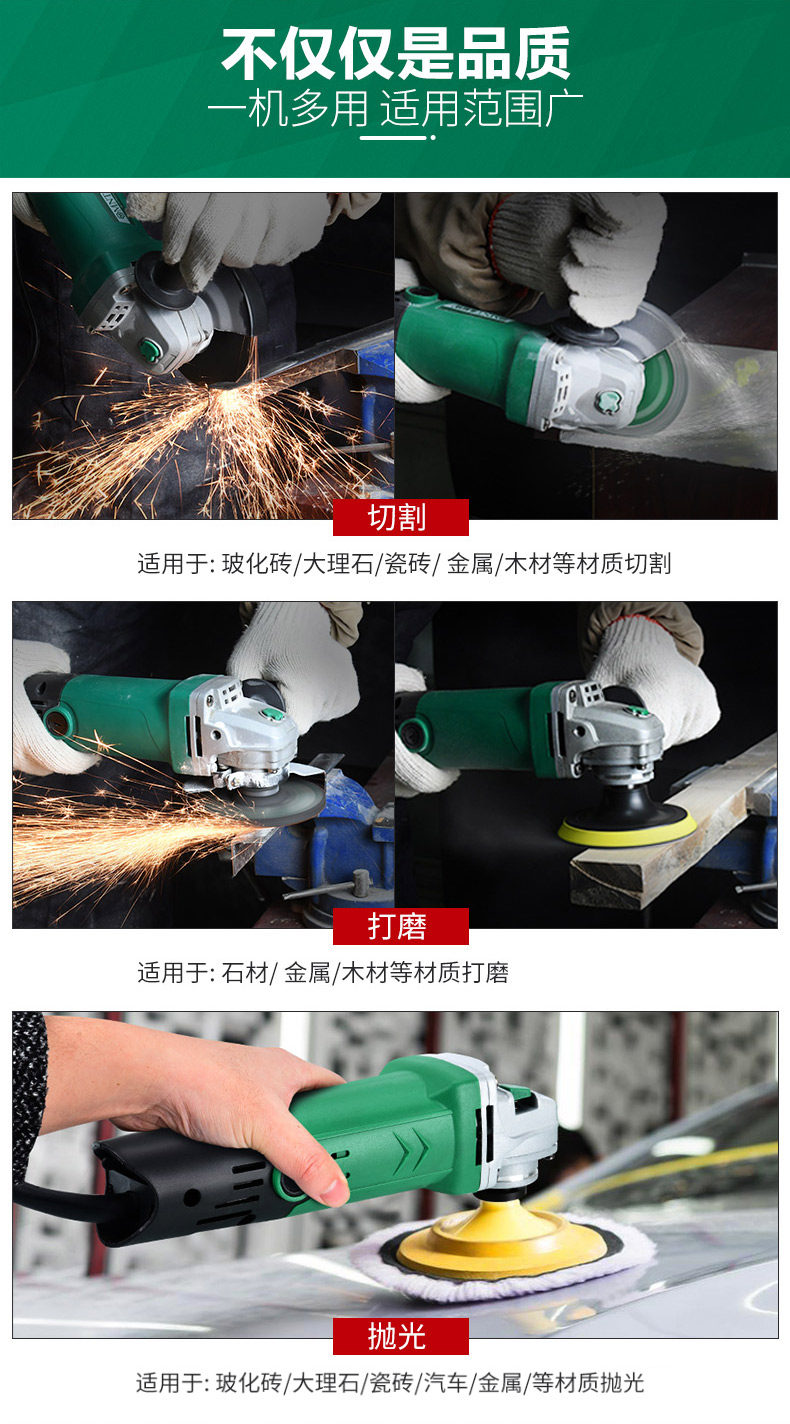 不仅仅是品质
一机多用 适用范围广

切割
适用于: 玻化砖/大理石/瓷砖/ 金属/木材等材质切割

打磨
适用于: 石材/ 金属/木材等材质打磨

抛光
适用于: 玻化砖/大理石/瓷砖/汽车/金属/等材质抛光