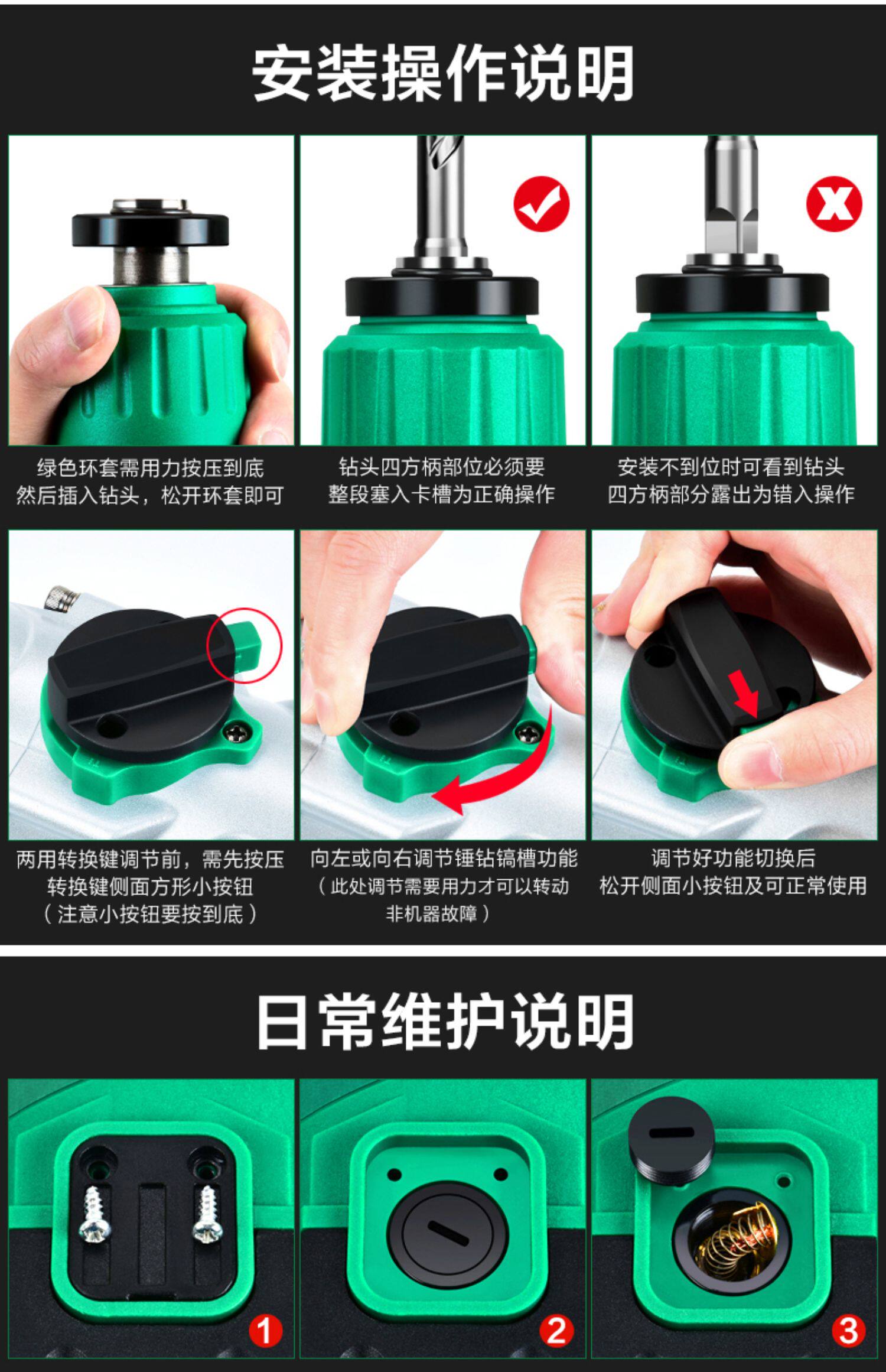 安装操作说明

绿色环套需用力按压到底
然后插入钻头，松开环套即可

钻头四方柄部位必须要
整段塞入卡槽为正确操作

安装不到位时可看到钻头
四方柄部分露出为错入操作

两用转换键调节前，需先按压
转换键侧面方形小按钮
（注意小按钮要按到底）

向左或向右调节锤钻镐槽功能
（此处调节需要用力才可以转动
非机器故障）

调节好功能切换后
松开侧面小按钮及可正常使用

日常维护说明

1

2

3