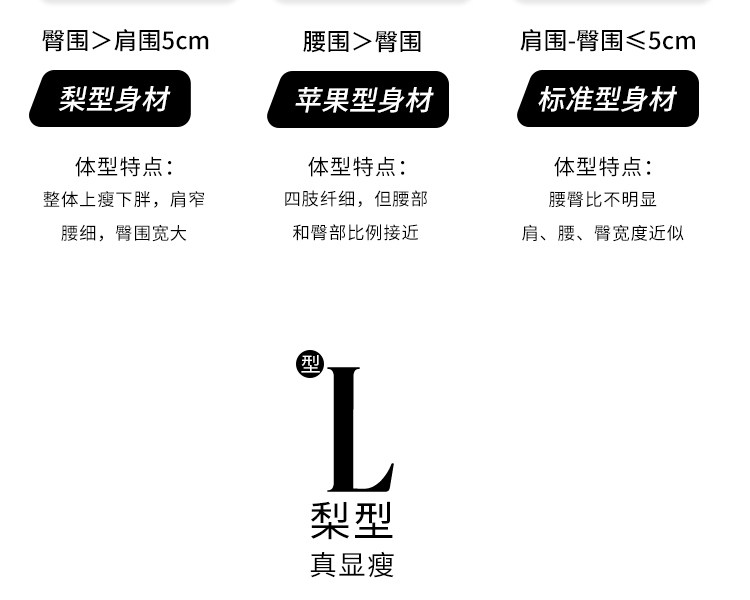 臀围＞肩围5cm

梨型身材

体型特点：

整体上瘦下胖，肩窄

腰细，臀围宽大

腰围＞臀围

苹果型身材

体型特点：

四肢纤细，但腰部

和臀部比例接近

肩围-臀围≤5cm

标准型身材

体型特点：

腰臀比不明显

肩、腰、臀宽度近似

型

L

梨型

真显瘦