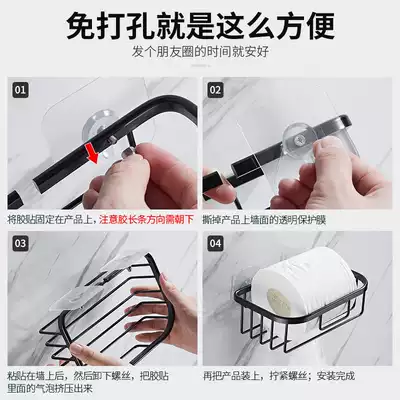 免打孔就是这么方便

发个朋友圈的时间就安好

01

将胶贴固定在产品上，注意胶长条方向需朝下

02

撕掉产品上墙面的透明保护膜

03

粘贴在墙上后，然后卸下螺丝，把胶贴里面的气泡挤压出来

04

再把产品装上，拧紧螺丝；安装完成