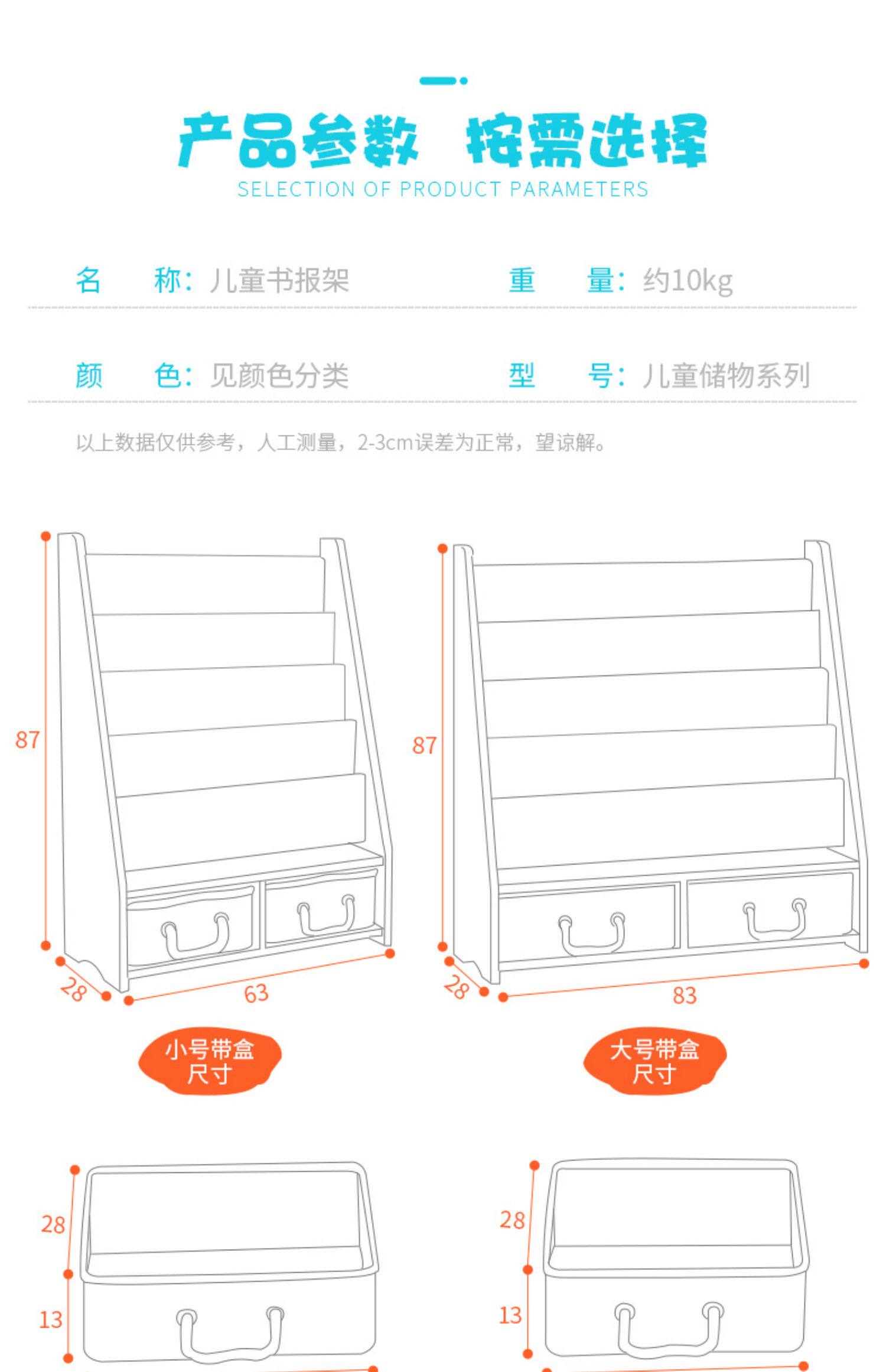 产品参数 按需选择
SELECTION OF PRODUCT PARAMETERS

名 称：儿童书报架 重 量：约10kg

颜 色：见颜色分类 型 号：儿童储物系列

以上数据仅供参考，人工测量，2-3cm误差为正常，望谅解。

87
28
63
小号带盒尺寸

87
28
83
大号带盒尺寸

28
13

28
13