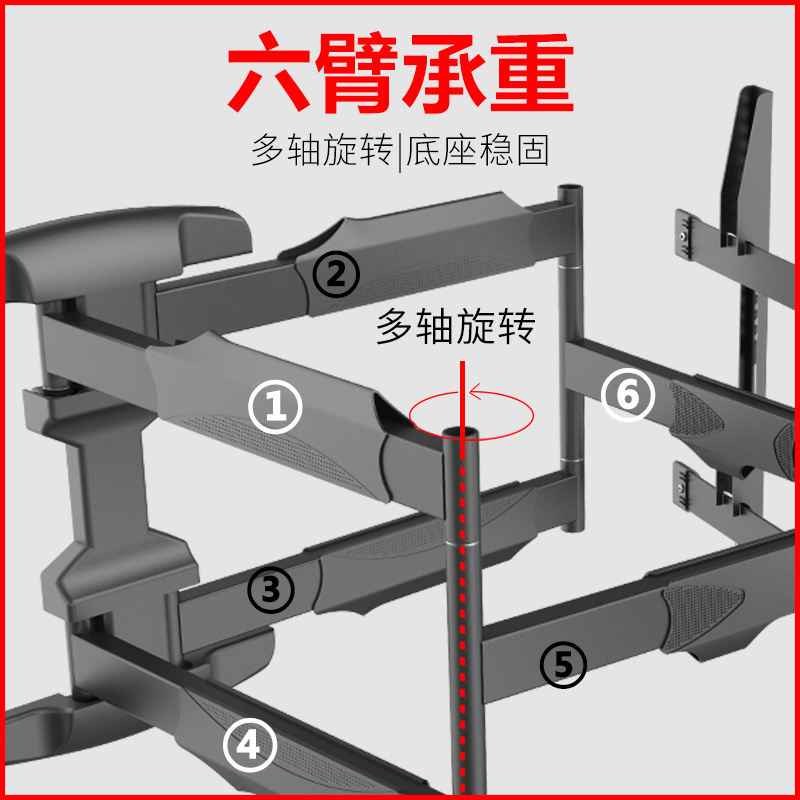 六臂承重
多轴旋转|底座稳固

②
多轴旋转
①
⑥
③
⑤
④