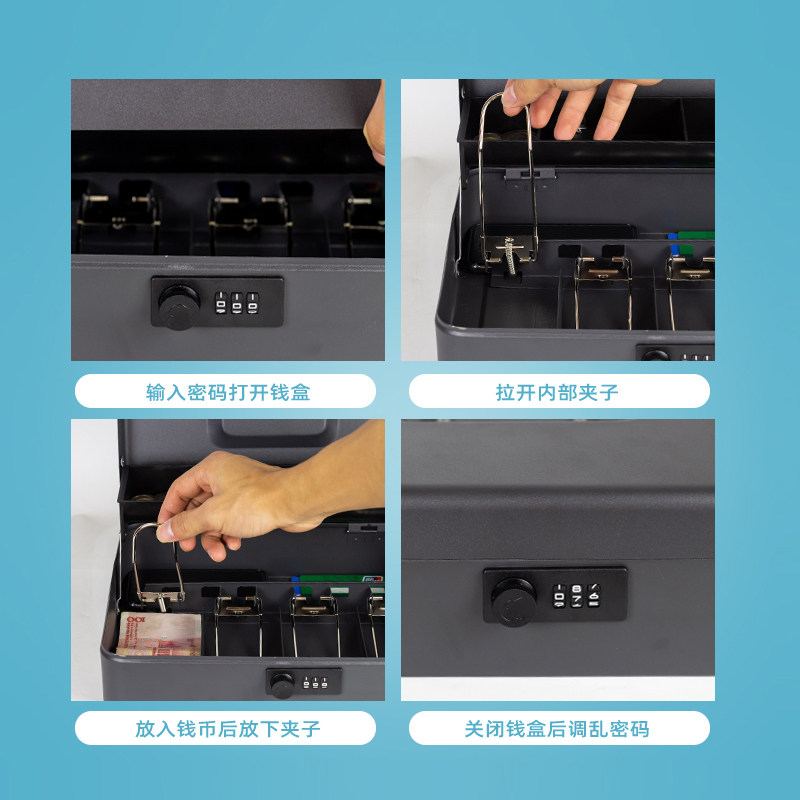 输入密码打开钱盒

拉开内部夹子

放入钱币后放下夹子

关闭钱盒后调乱密码