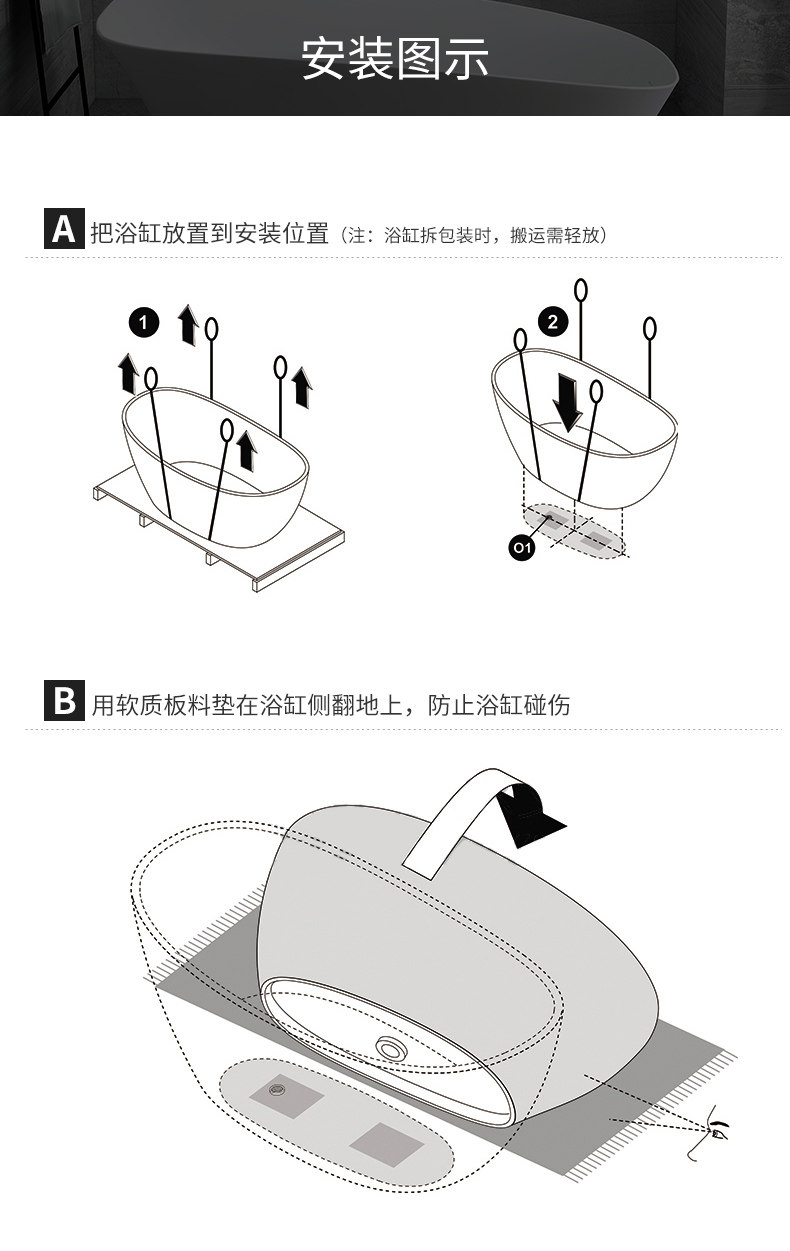 安装图示

A 把浴缸放置到安装位置（注：浴缸拆包装时，搬运需轻放）

1

2

O1

B 用软质板料垫在浴缸侧翻地上，防止浴缸碰伤