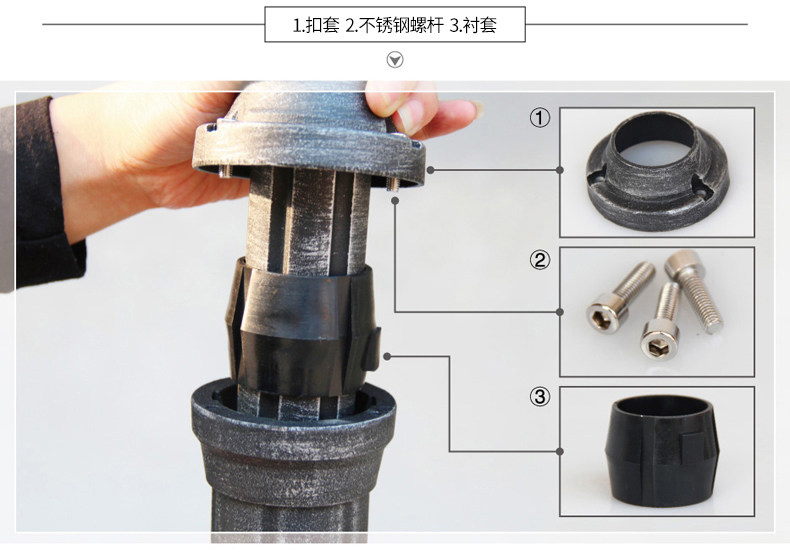 1.扣套 2.不锈钢螺杆 3.衬套

①

②

③