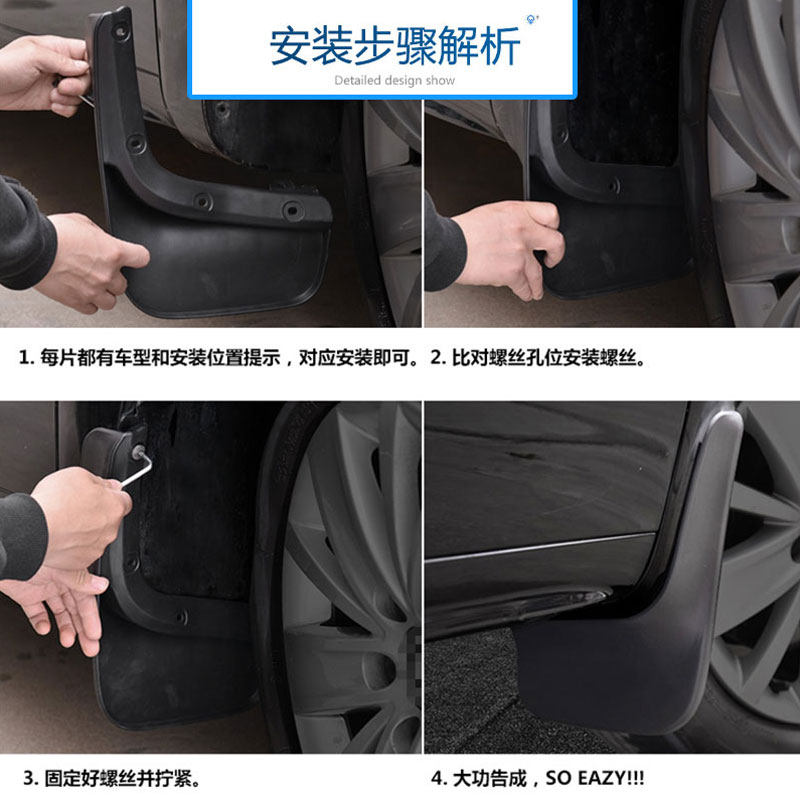 安装步骤解析
Detailed design show

1. 每片都有车型和安装位置提示，对应安装即可。

2. 比对螺丝孔位安装螺丝。

3. 固定好螺丝并拧紧。

4. 大功告成，SO EAZY!!!