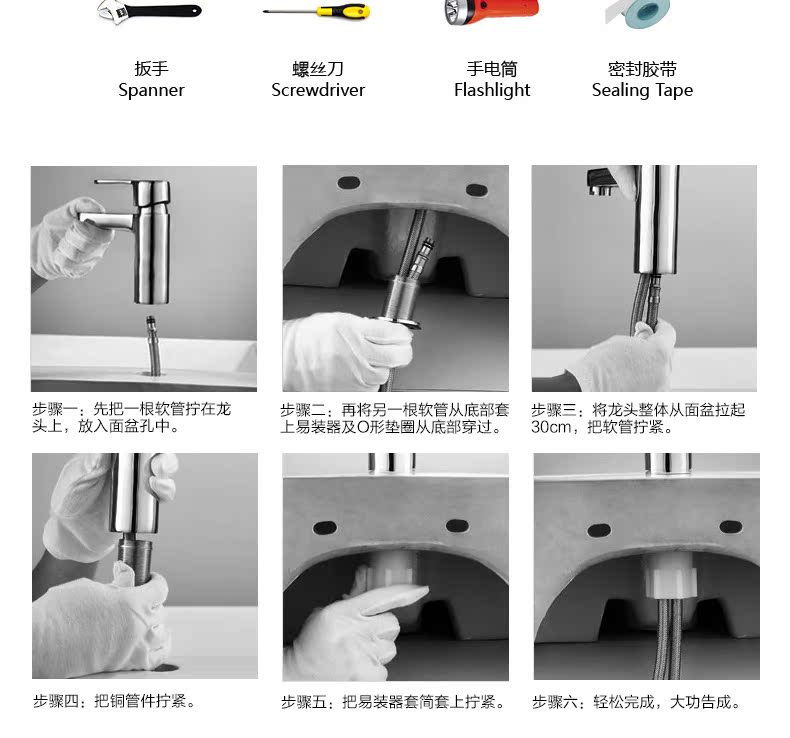 扳手
Spanner

螺丝刀
Screwdriver

手电筒
Flashlight

密封胶带
Sealing Tape

步骤一：先把一根软管拧在龙头上，放入面盆孔中。

步骤二：再将另一根软管从底部套上易装器及O形垫圈从底部穿过。

步骤三：将龙头整体从面盆拉起30cm，把软管拧紧。

步骤四：把铜管件拧紧。

步骤五：把易装器套筒套上拧紧。

步骤六：轻松完成，大功告成。