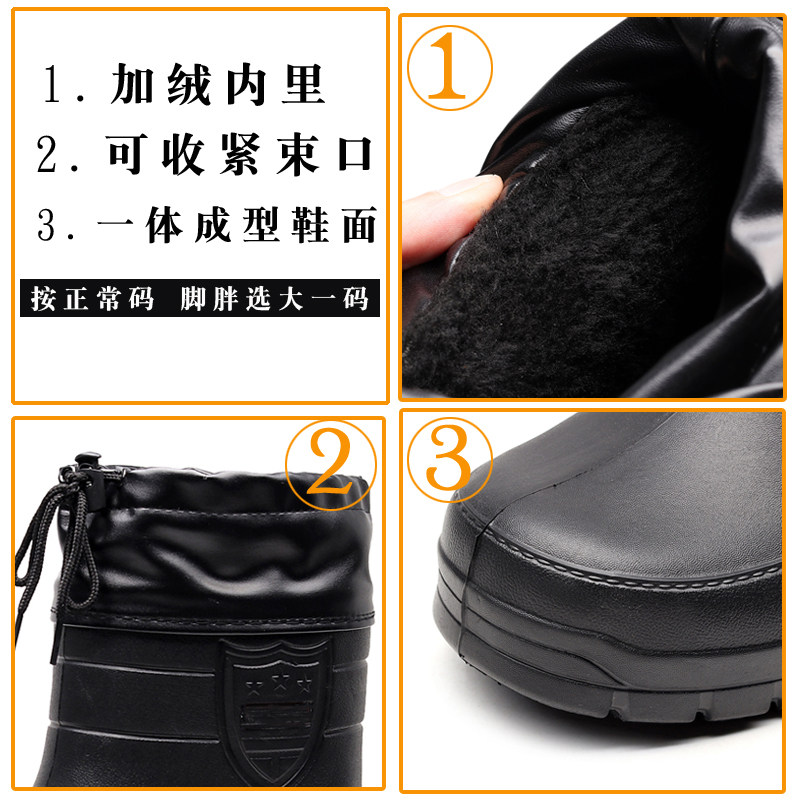 1. 加绒内里
2. 可收紧束口
3. 一体成型鞋面

按正常码 脚胖选大一码

①

②

③