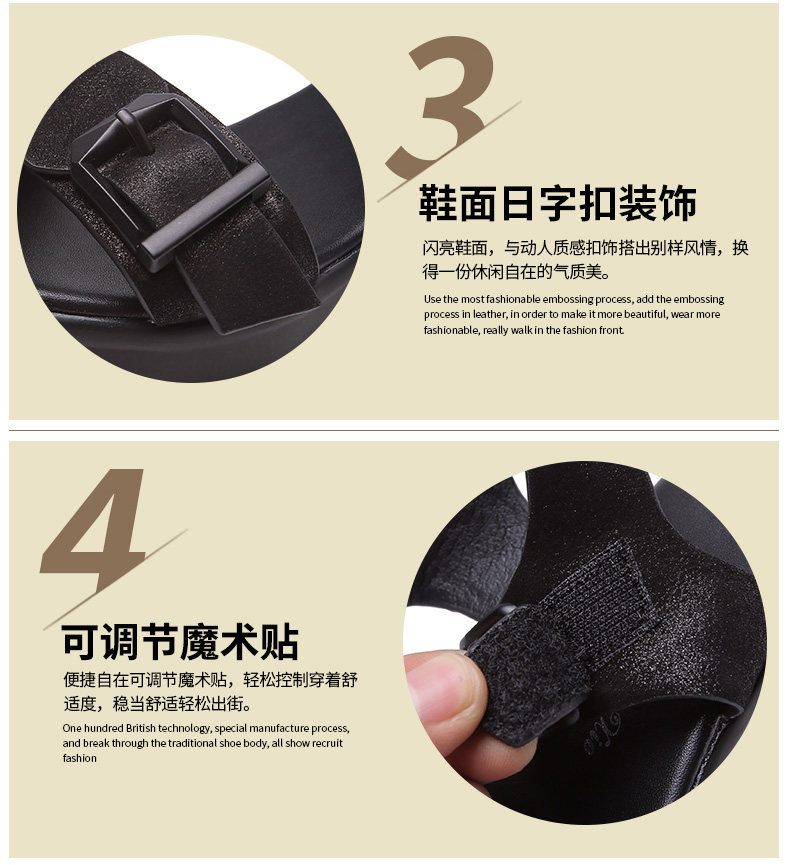 3

鞋面日字扣装饰

闪亮鞋面，与动人质感扣饰搭出别样风情，换得一份休闲自在的气质美。

Use the most fashionable embossing process, add the embossing process in leather, in order to make it more beautiful, wear more fashionable, really walk in the fashion front.

4

可调节魔术贴

便捷自在可调节魔术贴，轻松控制穿着舒适度，稳当舒适轻松出街。

One hundred British technology, special manufacture process, and break through the traditional shoe body, all show recruit fashion