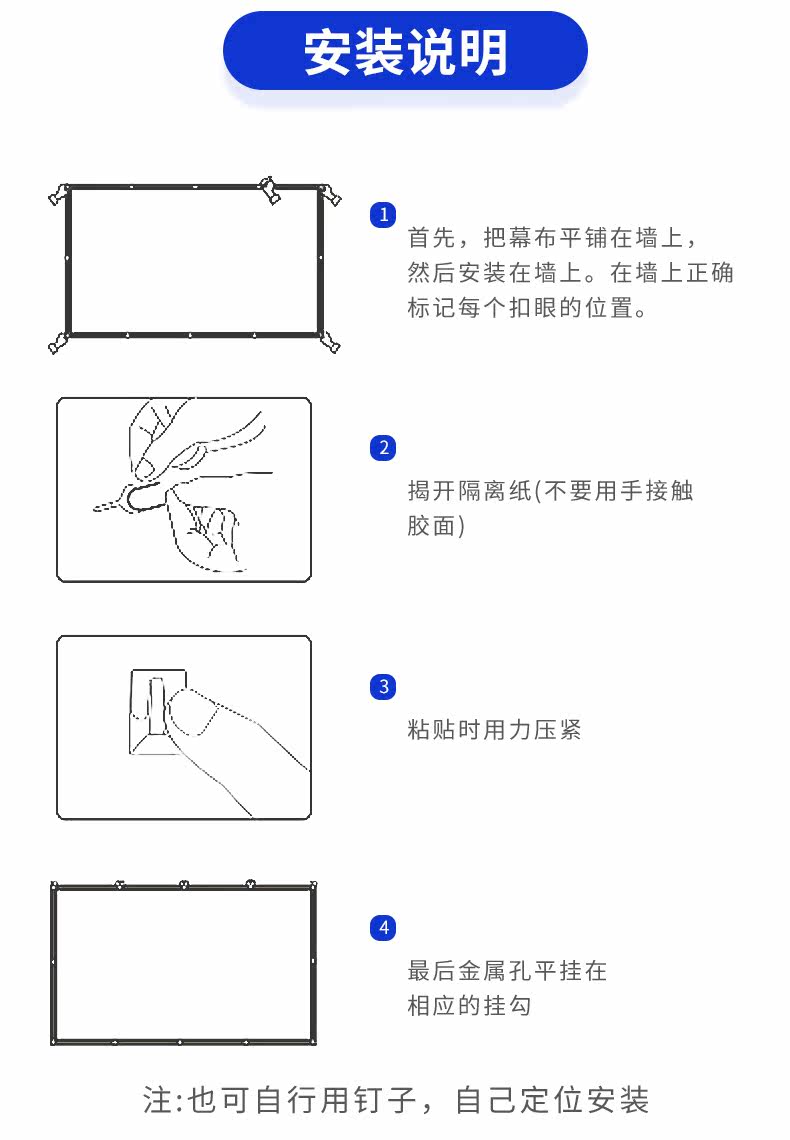 安装说明

1
首先，把幕布平铺在墙上，然后安装在墙上。在墙上正确标记每个扣眼的位置。

2
揭开隔离纸(不要用手接触胶面)

3
粘贴时用力压紧

4
最后金属孔平挂在相应的挂勾

注:也可自行用钉子，自己定位安装