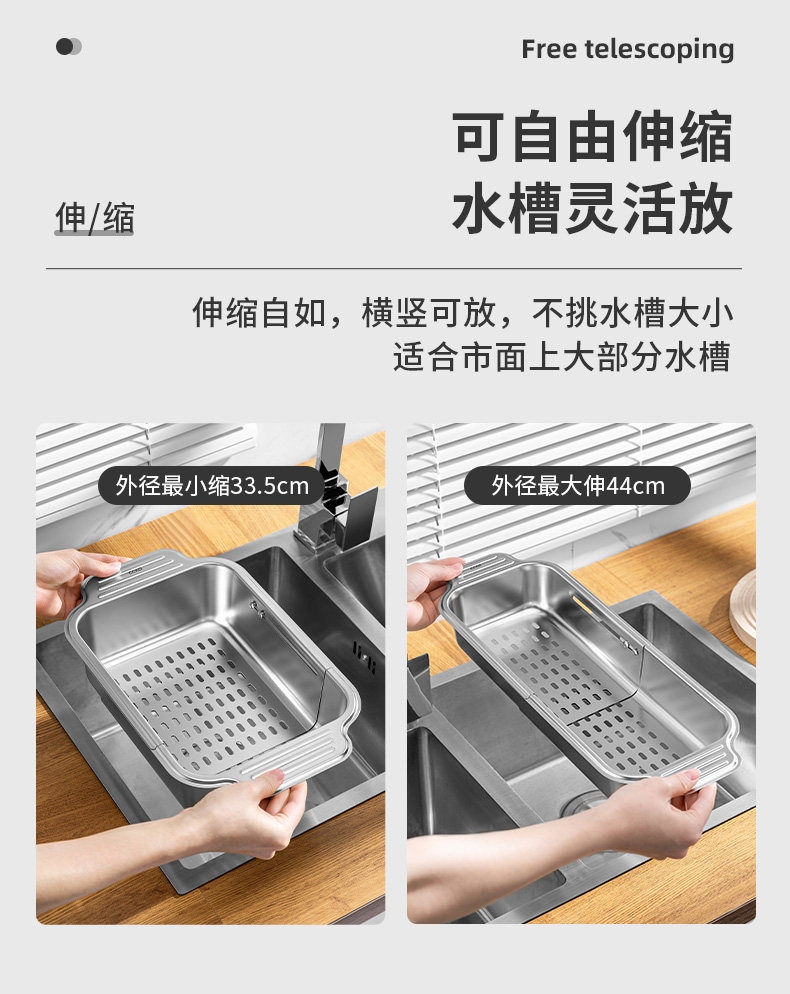 Free telescoping

伸/缩

可自由伸缩
水槽灵活放

伸缩自如，横竖可放，不挑水槽大小
适合市面上大部分水槽

外径最小缩33.5cm

外径最大伸44cm