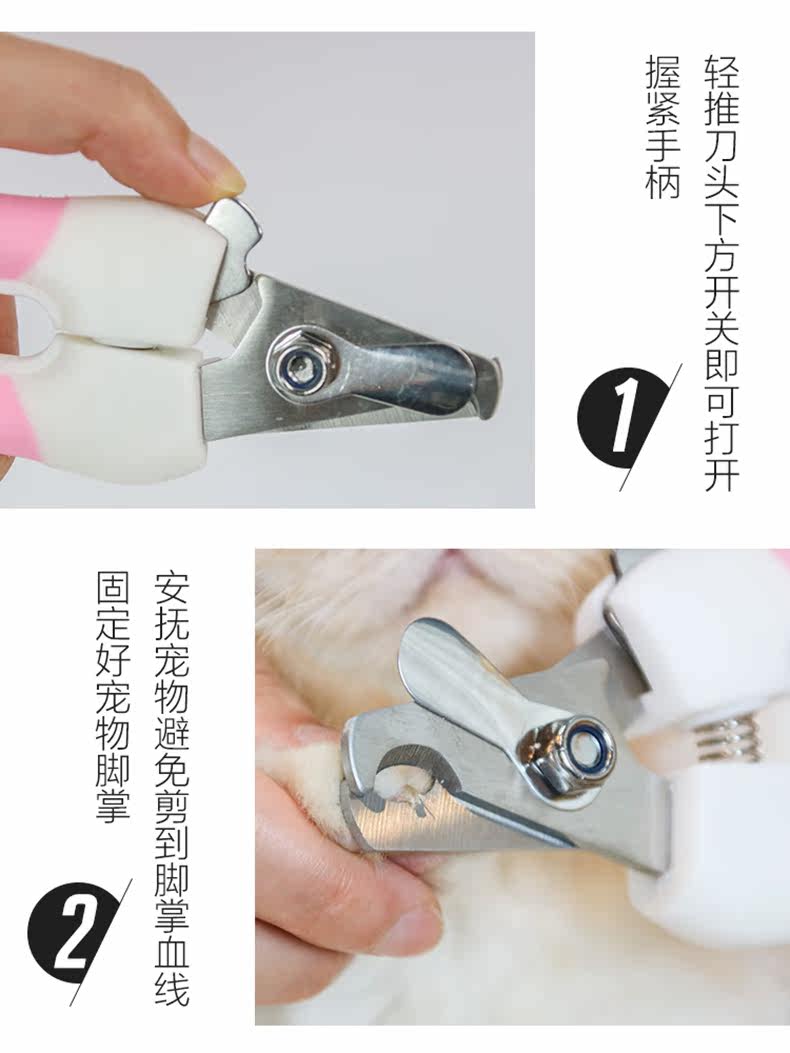 轻推刀头下方开关即可打开
握紧手柄

1

安抚宠物避免剪到脚掌血线
固定好宠物脚掌

2