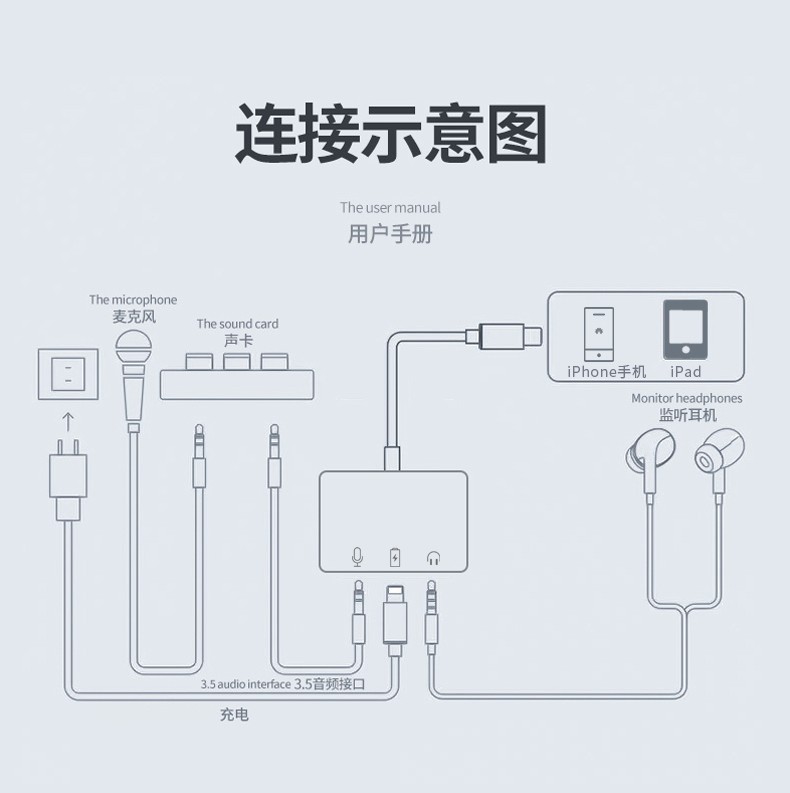 连接示意图

The user manual
用户手册

The microphone
麦克风

The sound card
声卡

iPhone手机
iPad

Monitor headphones
监听耳机

3.5 audio interface 3.5音频接口

充电