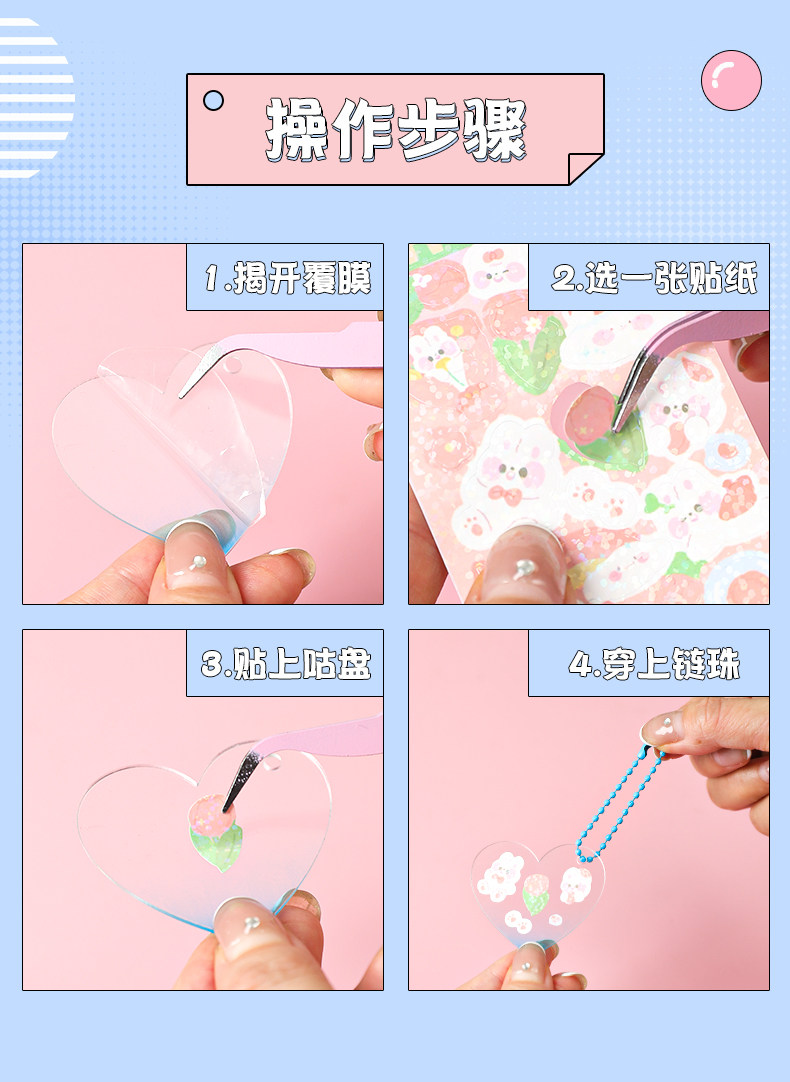 操作步骤

1.揭开覆膜

2.选一张贴纸

3.贴上咕盘

4.穿上链珠