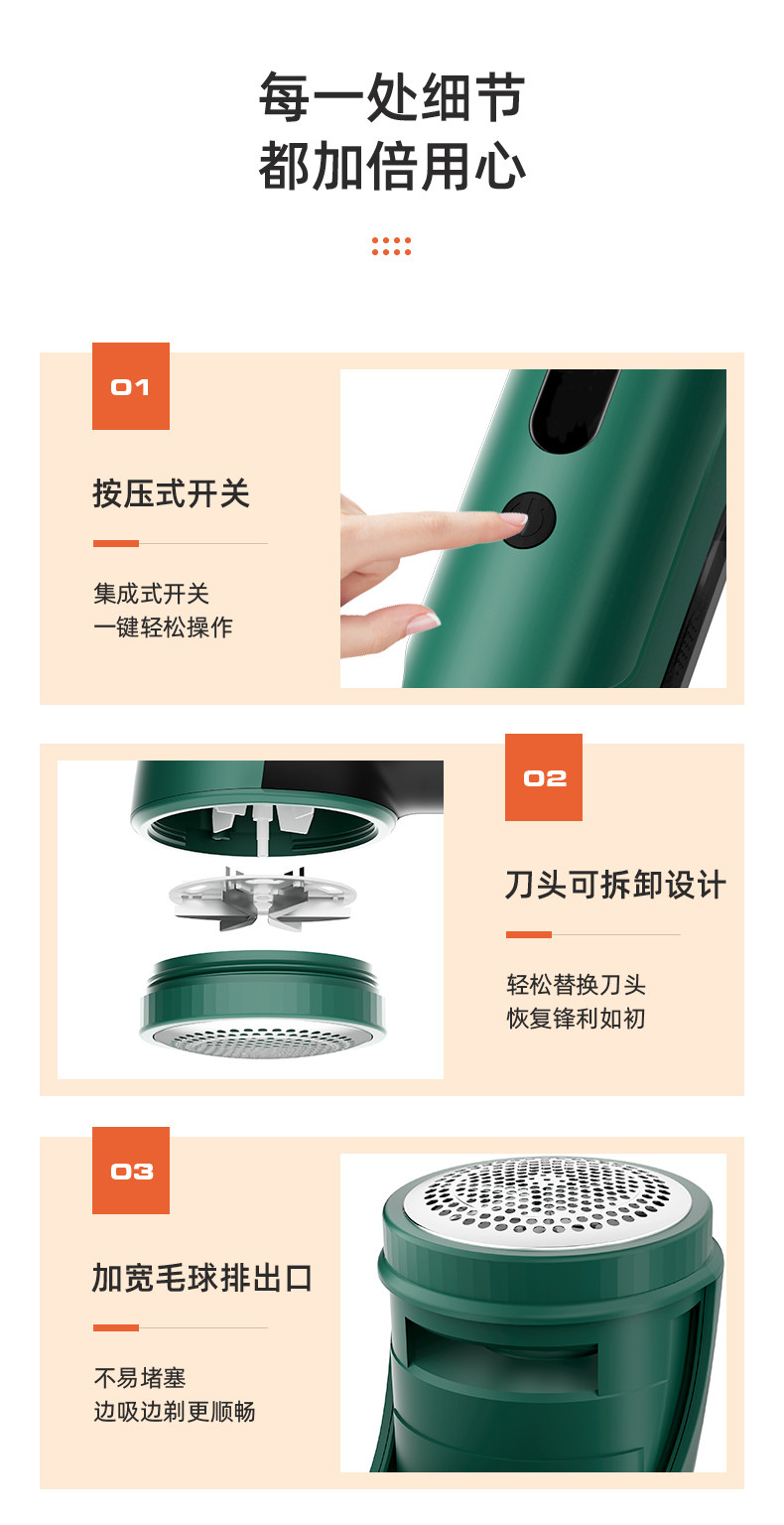 每一处细节
都加倍用心

01

按压式开关

集成式开关
一键轻松操作

02

刀头可拆卸设计

轻松替换刀头
恢复锋利如初

03

加宽毛球排出口

不易堵塞
边吸边剃更顺畅