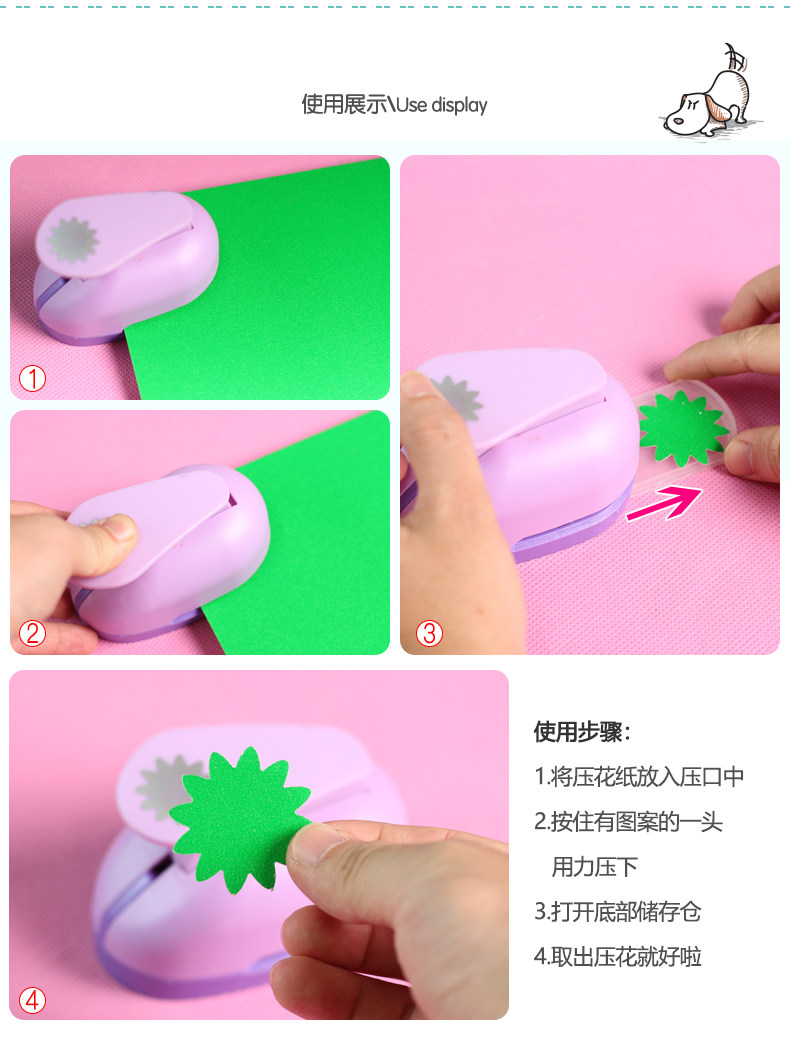 使用展示\Use display

①

②

③

④

使用步骤：

1.将压花纸放入压口中

2.按住有图案的一头 用力压下

3.打开底部储存仓

4.取出压花就好啦