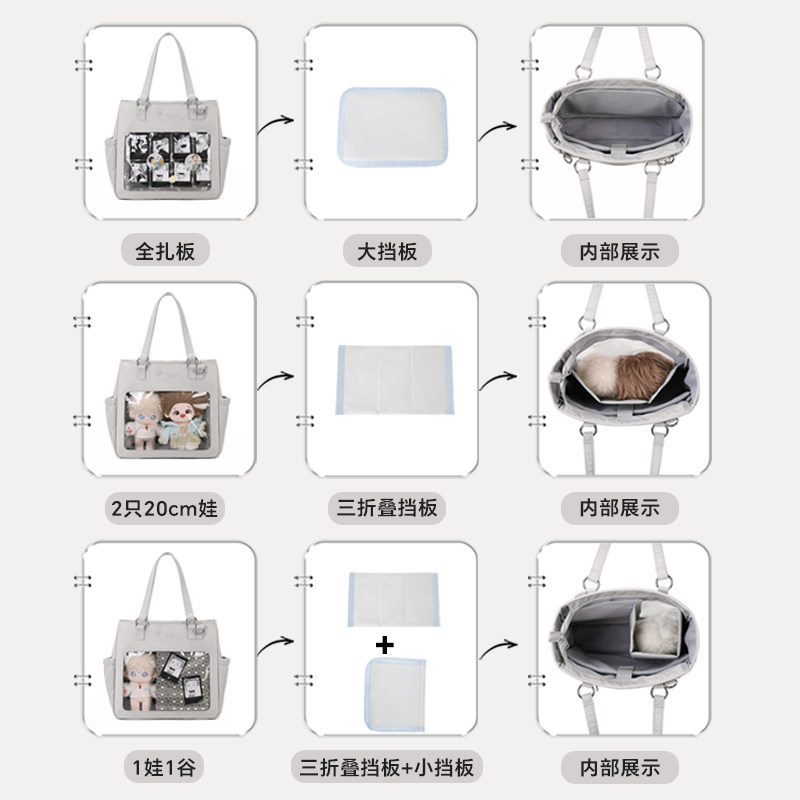 全扎板

大挡板

内部展示

2只20cm娃

三折叠挡板

内部展示

+

1娃1谷

三折叠挡板+小挡板

内部展示