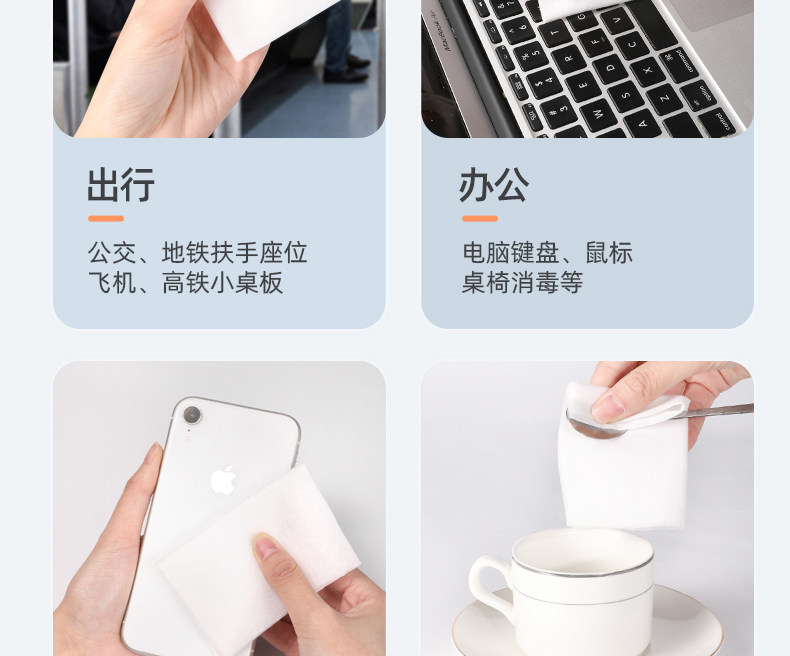 出行

公交、地铁扶手座位
飞机、高铁小桌板

办公

电脑键盘、鼠标
桌椅消毒等