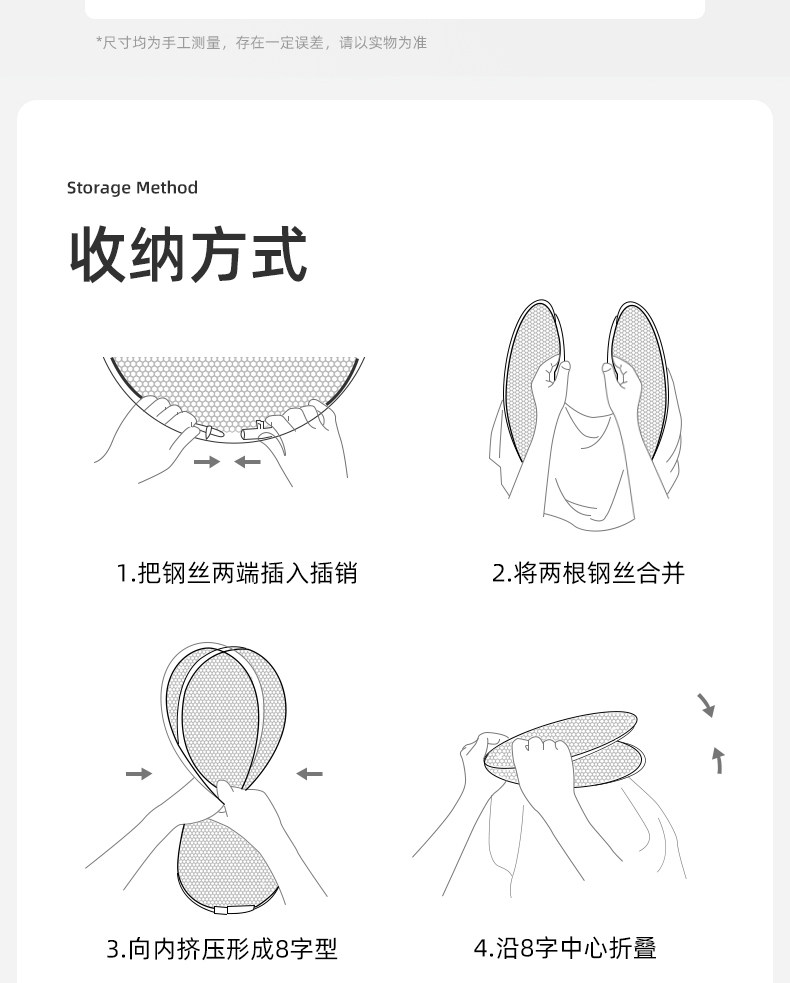 *尺寸均为手工测量，存在一定误差，请以实物为准

Storage Method

收纳方式

1.把钢丝两端插入插销

2.将两根钢丝合并

3.向内挤压形成8字型

4.沿8字中心折叠