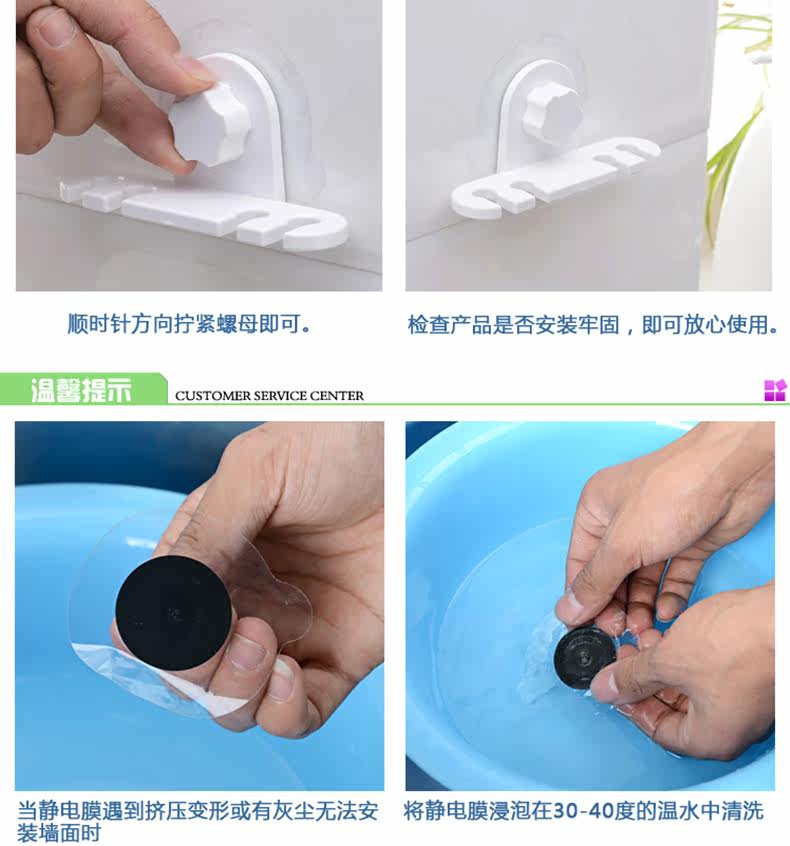 顺时针方向拧紧螺母即可。

检查产品是否安装牢固，即可放心使用。

温馨提示 CUSTOMER SERVICE CENTER

当静电膜遇到挤压变形或有灰尘无法安装墙面时

将静电膜浸泡在30-40度的温水中清洗