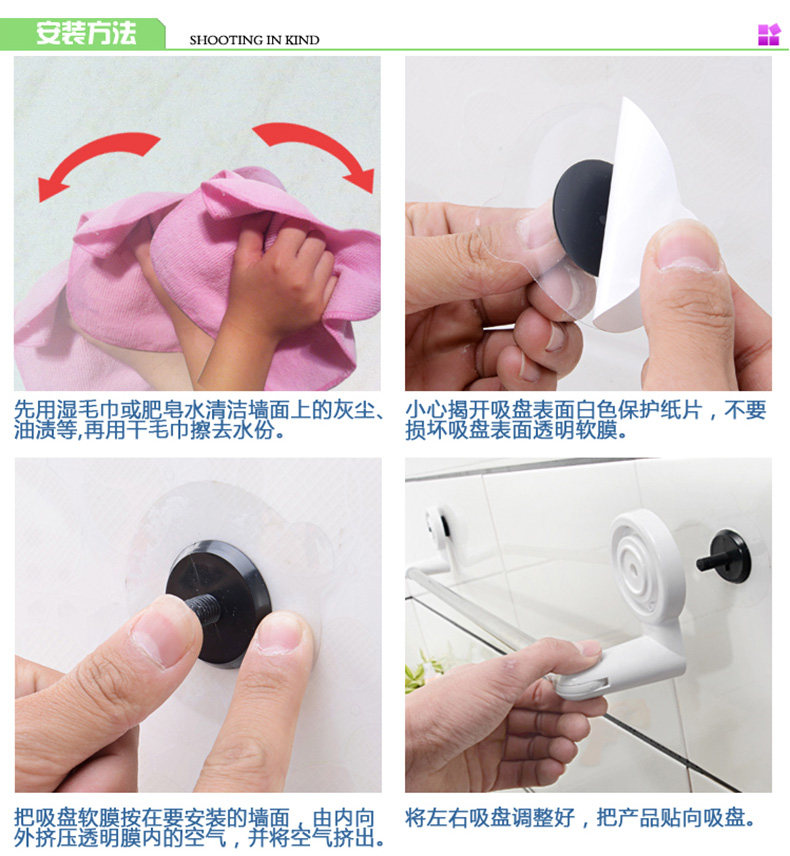 安装方法

SHOOTING IN KIND

先用湿毛巾或肥皂水清洁墙面上的灰尘、油渍等,再用干毛巾擦去水份。

小心揭开吸盘表面白色保护纸片，不要损坏吸盘表面透明软膜。

把吸盘软膜按在要安装的墙面，由内向外挤压透明膜内的空气，并将空气挤出。

将左右吸盘调整好，把产品贴向吸盘。