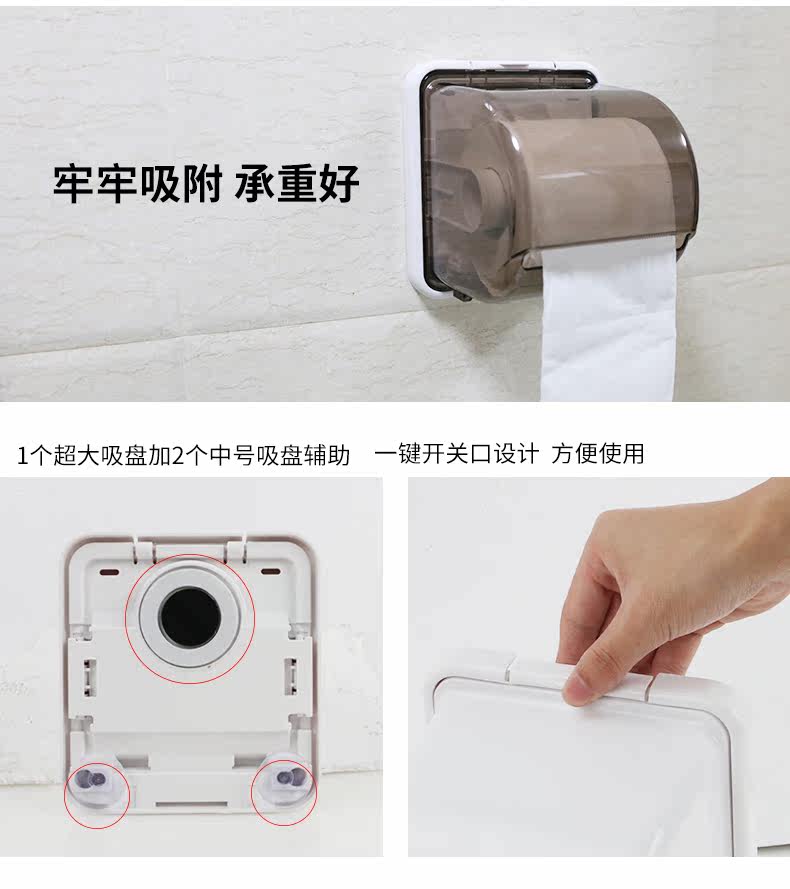 牢牢吸附 承重好

1个超大吸盘加2个中号吸盘辅助

一键开关口设计 方便使用