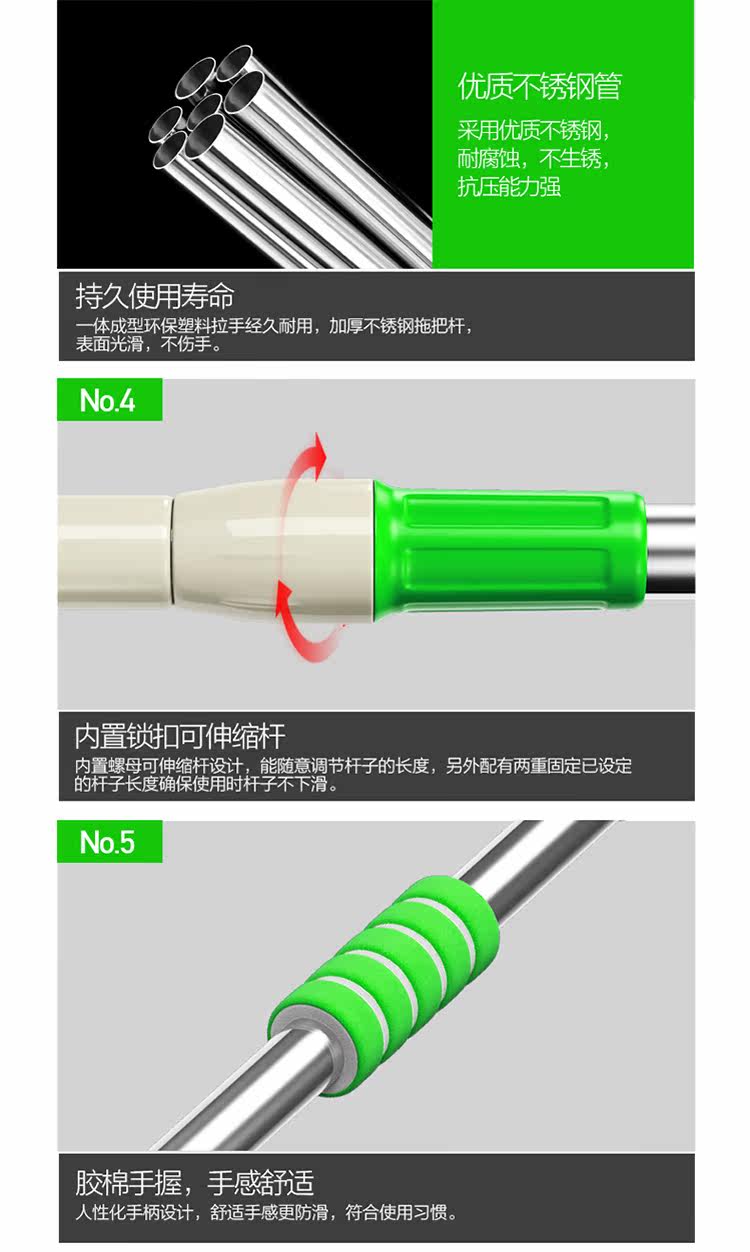 优质不锈钢管

采用优质不锈钢，耐腐蚀，不生锈，抗压能力强

持久使用寿命

一体成型环保塑料拉手经久耐用，加厚不锈钢拖把杆，表面光滑，不伤手。

No.4

内置锁扣可伸缩杆

内置螺母可伸缩杆设计，能随意调节杆子的长度，另外配有两重固定已设定的杆子长度确保使用时杆子不下滑。

No.5

胶棉手握，手感舒适

人性化手柄设计，舒适手感更防滑，符合使用习惯。