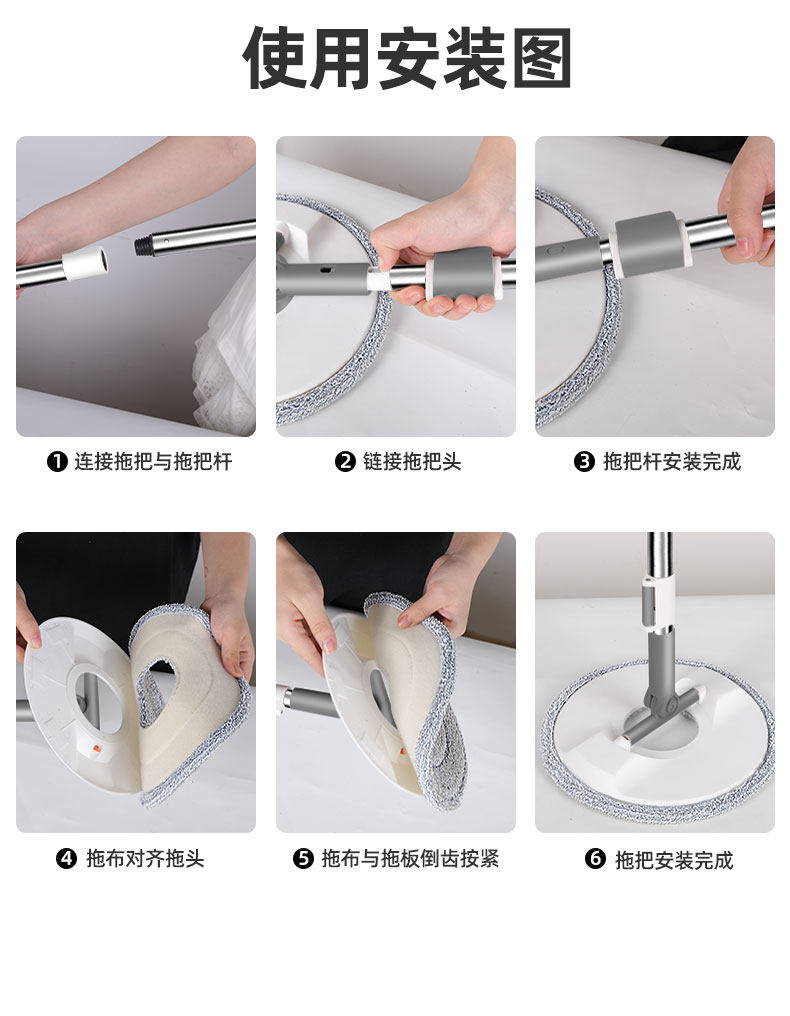 使用安装图

❶ 连接拖把与拖把杆

❷ 链接拖把头

❸ 拖把杆安装完成

❹ 拖布对齐拖头

❺ 拖布与拖板倒齿按紧

❻ 拖把安装完成