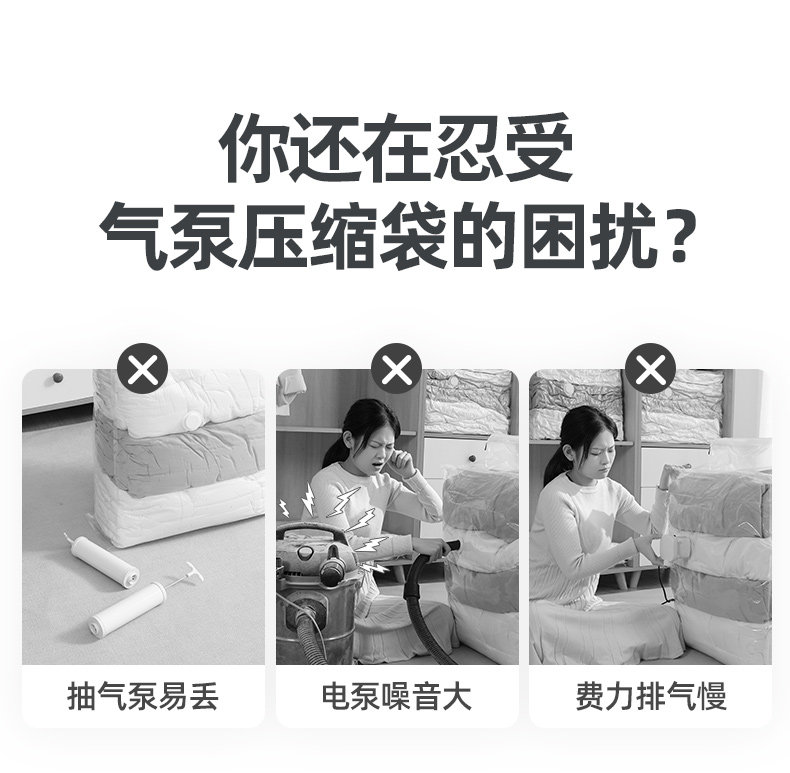 你还在忍受
气泵压缩袋的困扰？

抽气泵易丢

电泵噪音大

费力排气慢