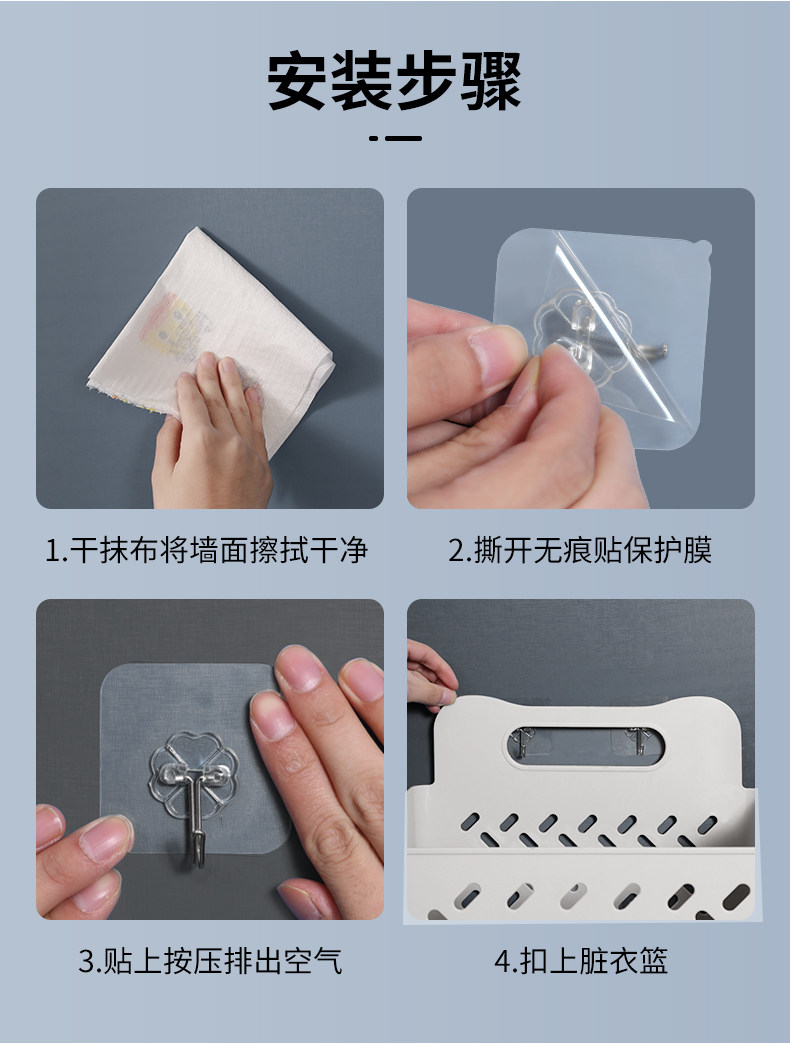 安装步骤

1.干抹布将墙面擦拭干净

2.撕开无痕贴保护膜

3.贴上按压排出空气

4.扣上脏衣篮