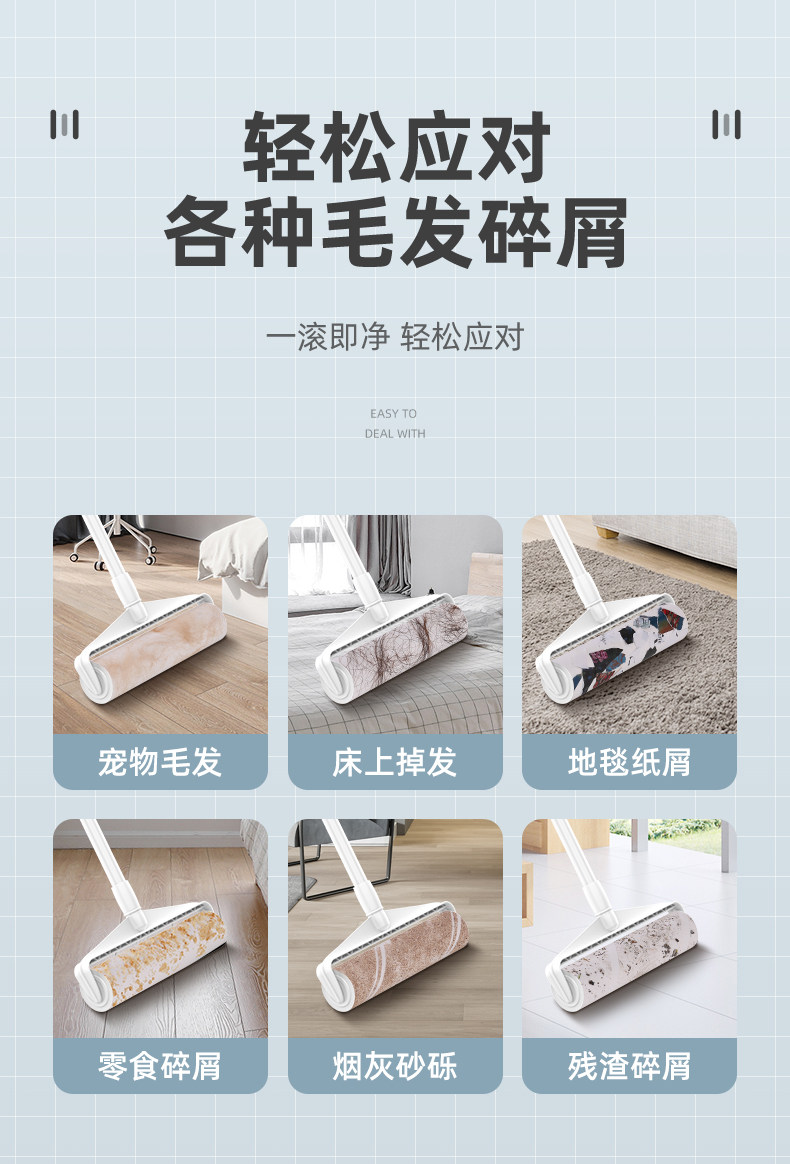 轻松应对
各种毛发碎屑

一滚即净 轻松应对

EASY TO
DEAL WITH

宠物毛发

床上掉发

地毯纸屑

零食碎屑

烟灰砂砾

残渣碎屑