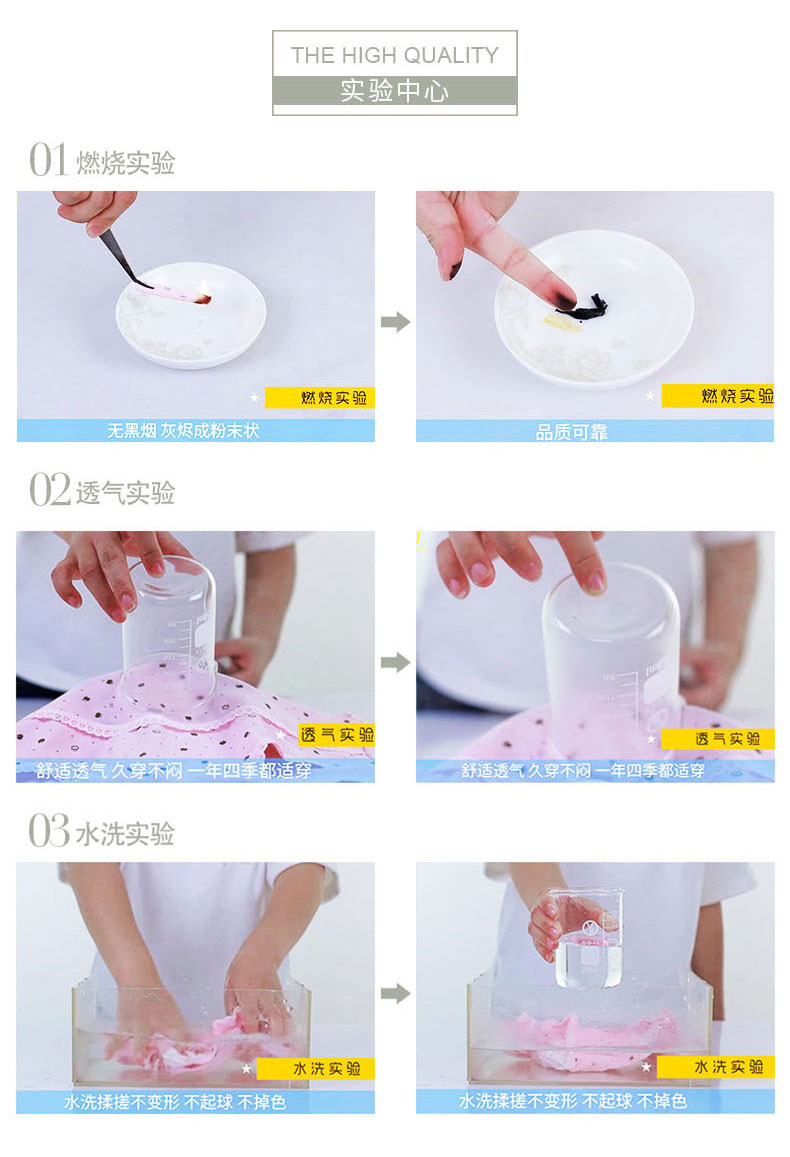 THE HIGH QUALITY
实验中心

01 燃烧实验

燃烧实验
无黑烟 灰烬成粉末状

燃烧实验
品质可靠

02 透气实验

透气实验
舒适透气 久穿不闷 一年四季都适穿

透气实验
舒适透气 久穿不闷 一年四季都适穿

03 水洗实验

水洗实验
水洗揉搓不变形 不起球 不掉色

水洗实验
水洗揉搓不变形 不起球 不掉色