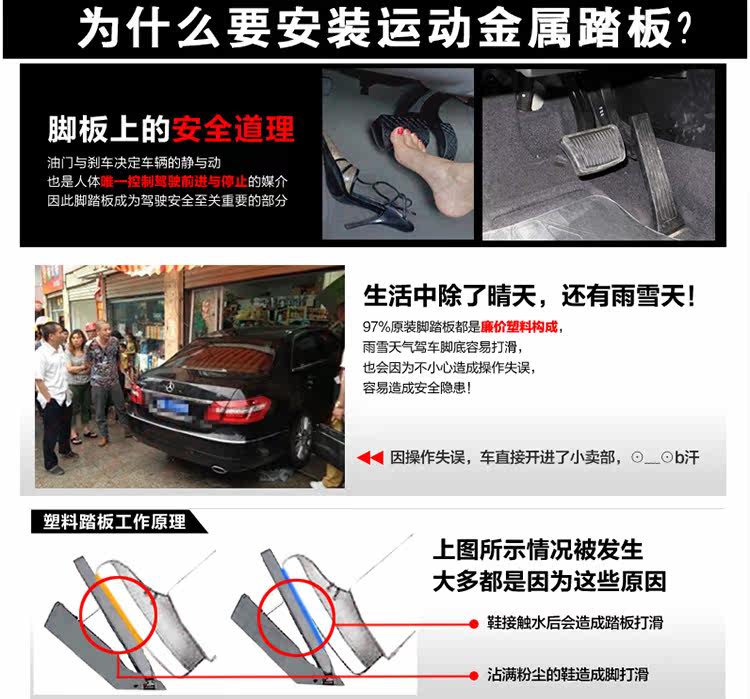 为什么要安装运动金属踏板?

脚板上的安全道理

油门与刹车决定车辆的静与动
也是人体唯一控制驾驶前进与停止的媒介
因此脚踏板成为驾驶安全至关重要的部分

生活中除了晴天，还有雨雪天!

97%原装脚踏板都是廉价塑料构成，
雨雪天气驾车脚底容易打滑，
也会因为不小心造成操作失误，
容易造成安全隐患!

因操作失误，车直接开进了小卖部，⊙__⊙b汗

塑料踏板工作原理

上图所示情况被发生
大多都是因为这些原因

鞋接触水后会造成踏板打滑

沾满粉尘的鞋造成脚打滑