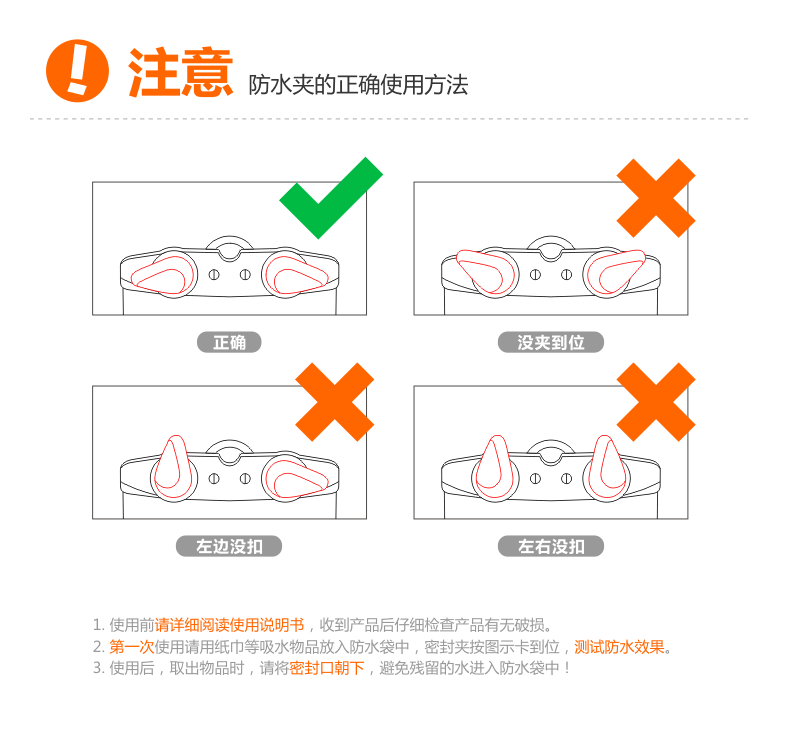 ! 注意 防水夹的正确使用方法

正确

没夹到位

左边没扣

左右没扣

1. 使用前请详细阅读使用说明书，收到产品后仔细检查产品有无破损。
2. 第一次使用请用纸巾等吸水物品放入防水袋中，密封夹按图示卡到位，测试防水效果。
3. 使用后，取出物品时，请将密封口朝下，避免残留的水进入防水袋中！