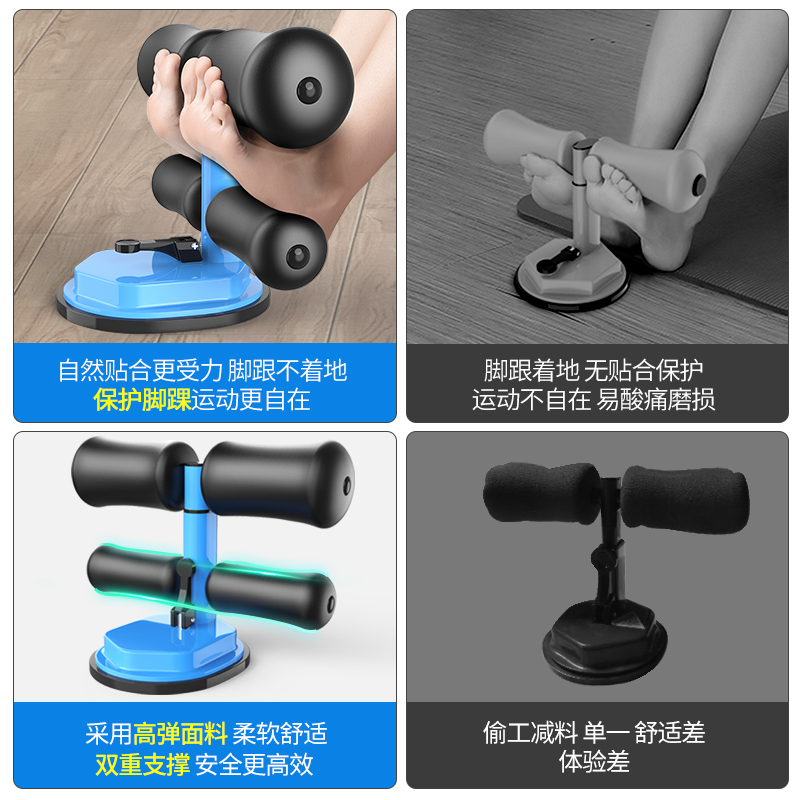 自然贴合更受力 脚跟不着地
保护脚踝运动更自在

脚跟着地 无贴合保护
运动不自在 易酸痛磨损

采用高弹面料 柔软舒适
双重支撑 安全更高效

偷工减料 单一 舒适差
体验差