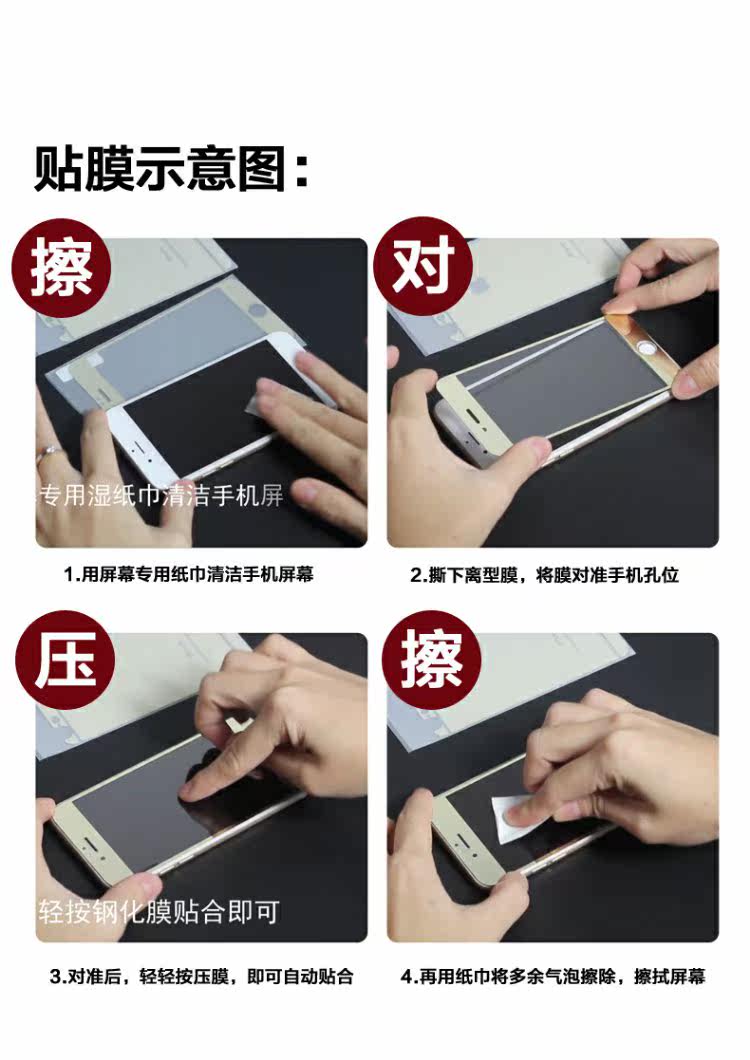 贴膜示意图：

擦

专用湿纸巾清洁手机屏

1.用屏幕专用纸巾清洁手机屏幕

对

2.撕下离型膜，将膜对准手机孔位

压

轻按钢化膜贴合即可

3.对准后，轻轻按压膜，即可自动贴合

擦

4.再用纸巾将多余气泡擦除，擦拭屏幕