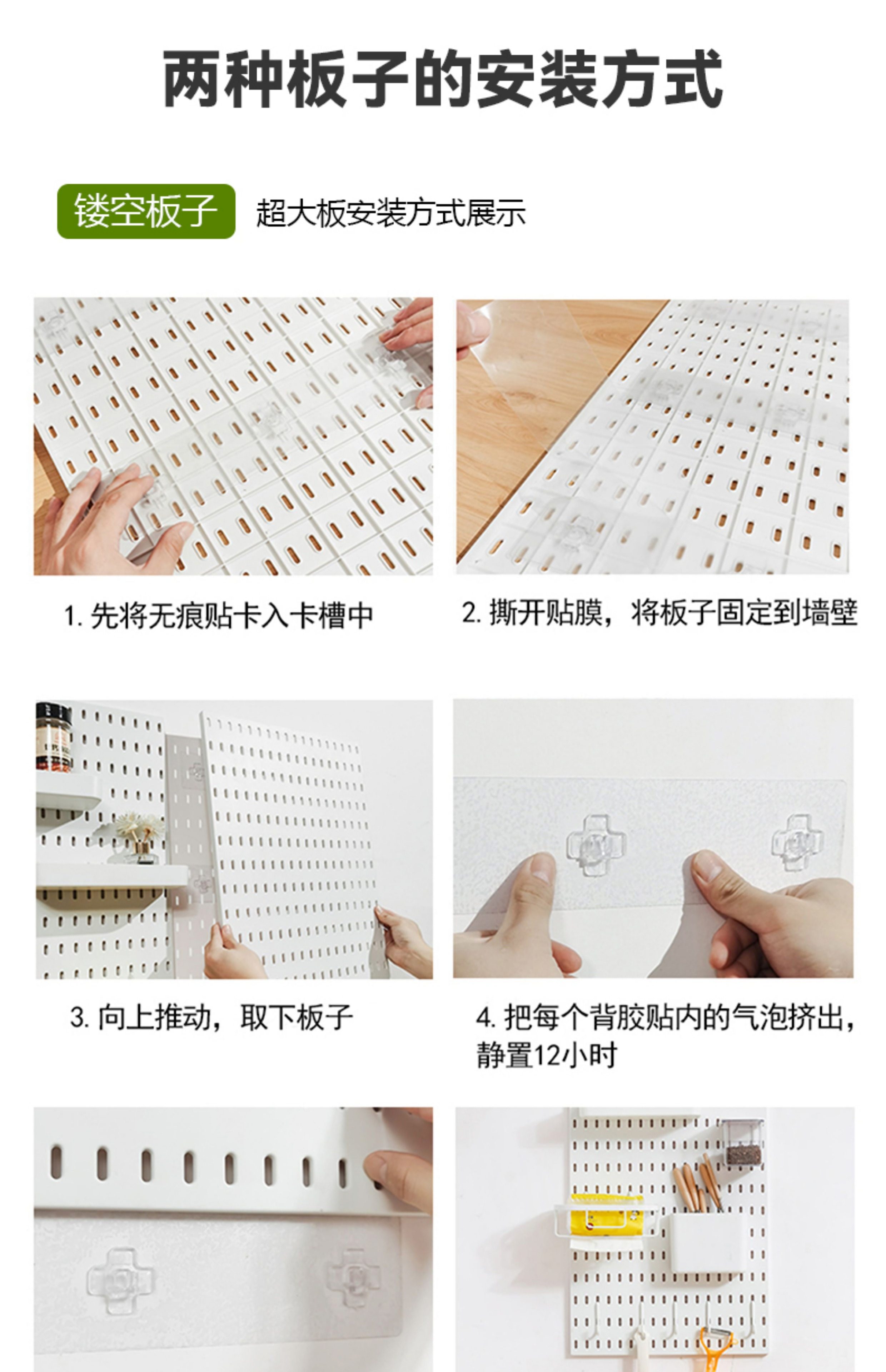 两种板子的安装方式

镂空板子

超大板安装方式展示

1. 先将无痕贴卡入卡槽中

2. 撕开贴膜，将板子固定到墙壁

3. 向上推动，取下板子

4. 把每个背胶贴内的气泡挤出，静置12小时