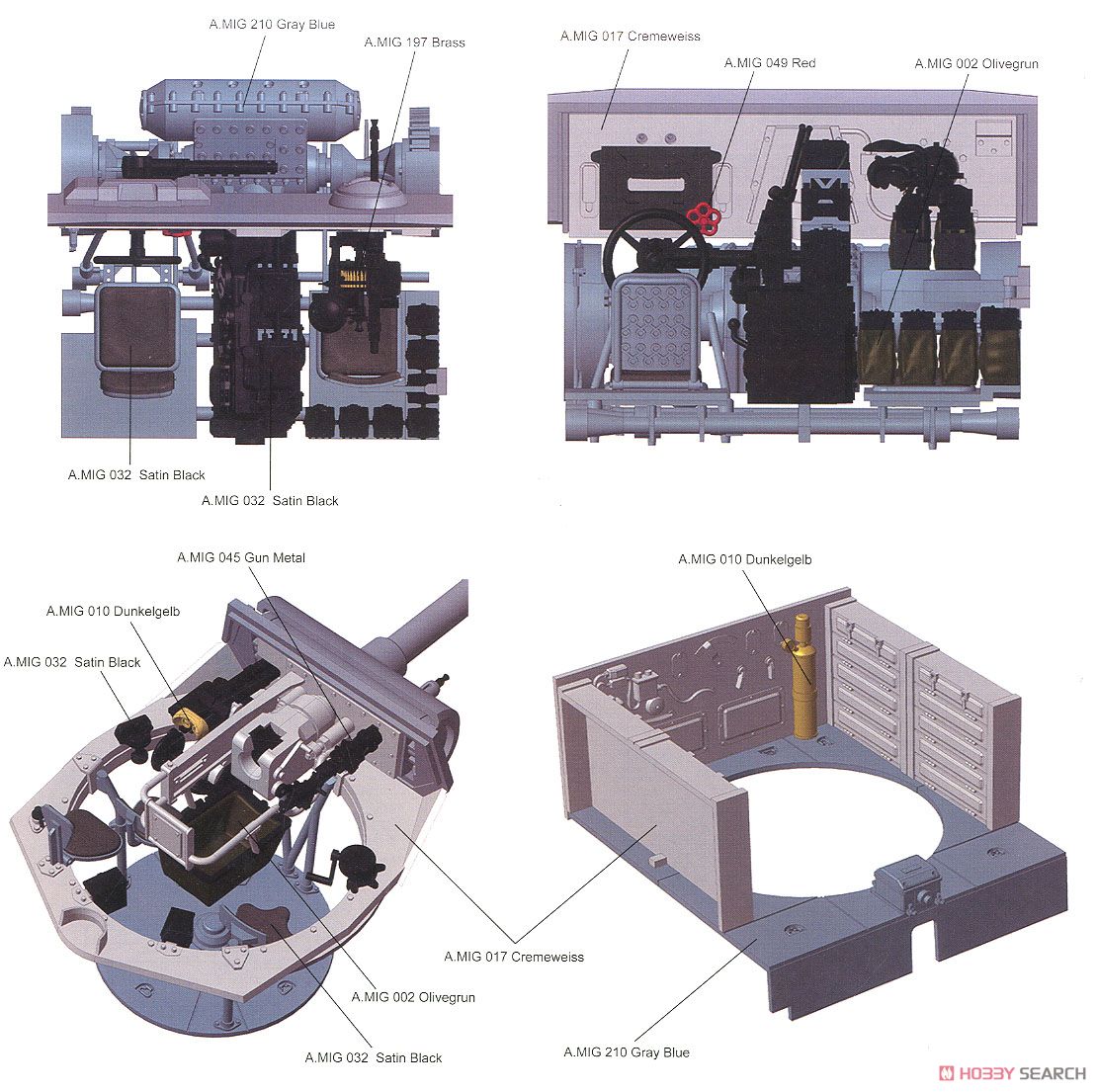 A.MIG 210 Gray Blue
A.MIG 197 Brass
A.MIG 032 Satin Black
A.MIG 032 Satin Black

A.MIG 017 Cremeweiss
A.MIG 049 Red
A.MIG 002 Olivegrun

A.MIG 045 Gun Metal
A.MIG 010 Dunkelgelb
A.MIG 032 Satin Black
A.MIG 002 Olivegrun
A.MIG 032 Satin Black

A.MIG 010 Dunkelgelb
A.MIG 017 Cremeweiss
A.MIG 210 Gray Blue

HOBBY SEARCH