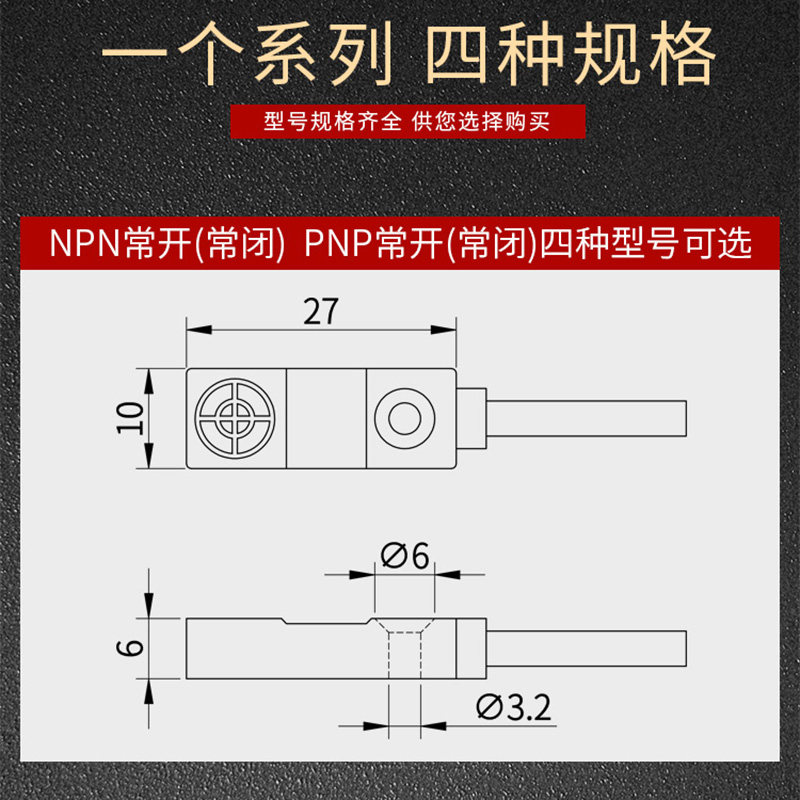 一个系列 四种规格

型号规格齐全 供您选择购买

NPN常开(常闭) PNP常开(常闭)四种型号可选

27

10

Ø6

6

Ø3.2