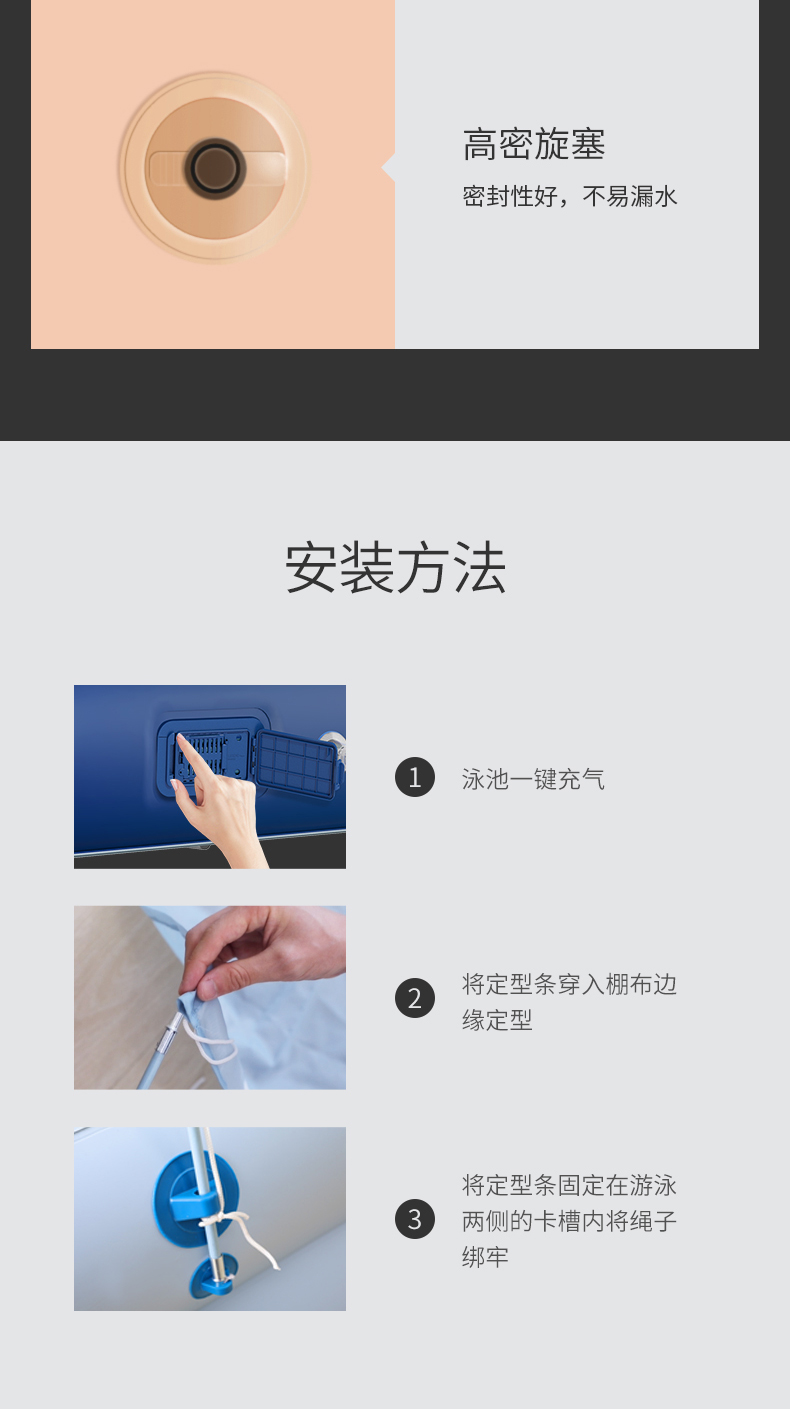 高密旋塞

密封性好，不易漏水

安装方法

1 泳池一键充气

2 将定型条穿入棚布边缘定型

3 将定型条固定在游泳两侧的卡槽内将绳子绑牢