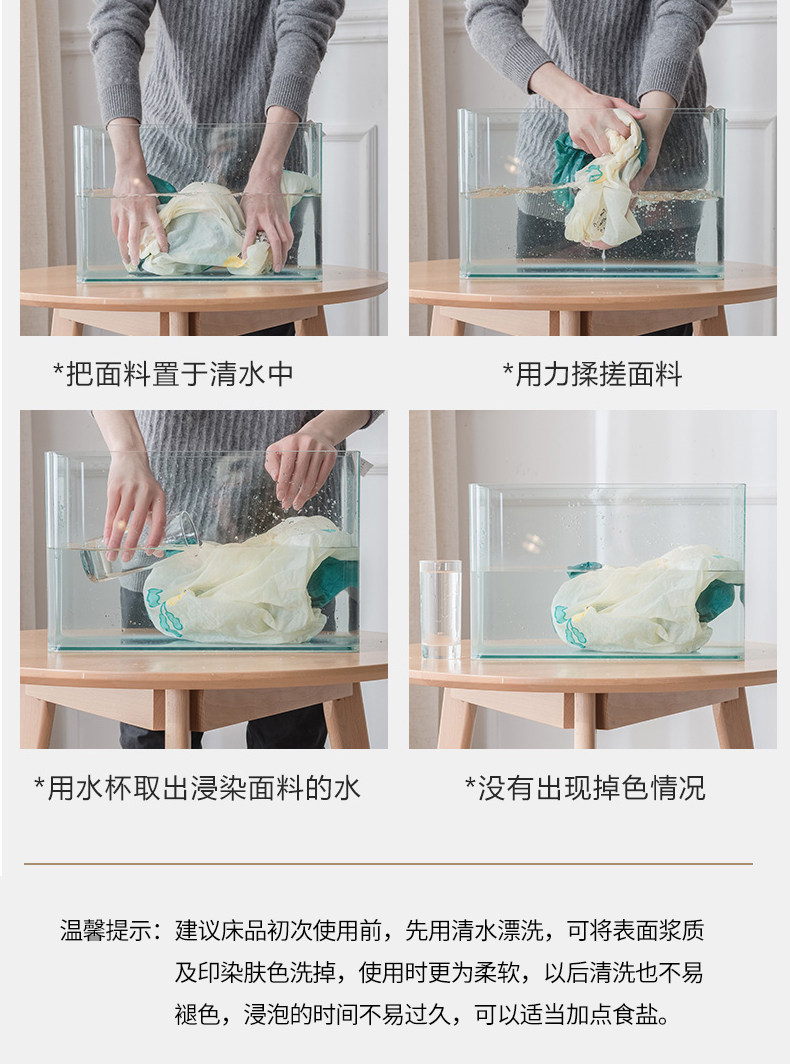 *把面料置于清水中

*用力揉搓面料

*用水杯取出浸染面料的水

*没有出现掉色情况

温馨提示：建议床品初次使用前，先用清水漂洗，可将表面浆质及印染肤色洗掉，使用时更为柔软，以后清洗也不易褪色，浸泡的时间不易过久，可以适当加点食盐。