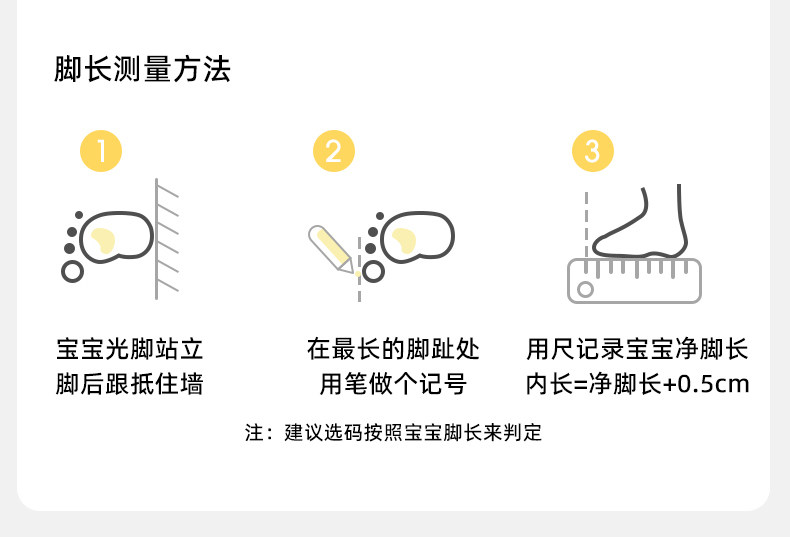 脚长测量方法

1

宝宝光脚站立
脚后跟抵住墙

2

在最长的脚趾处
用笔做个记号

3

用尺记录宝宝净脚长
内长=净脚长+0.5cm

注：建议选码按照宝宝脚长来判定