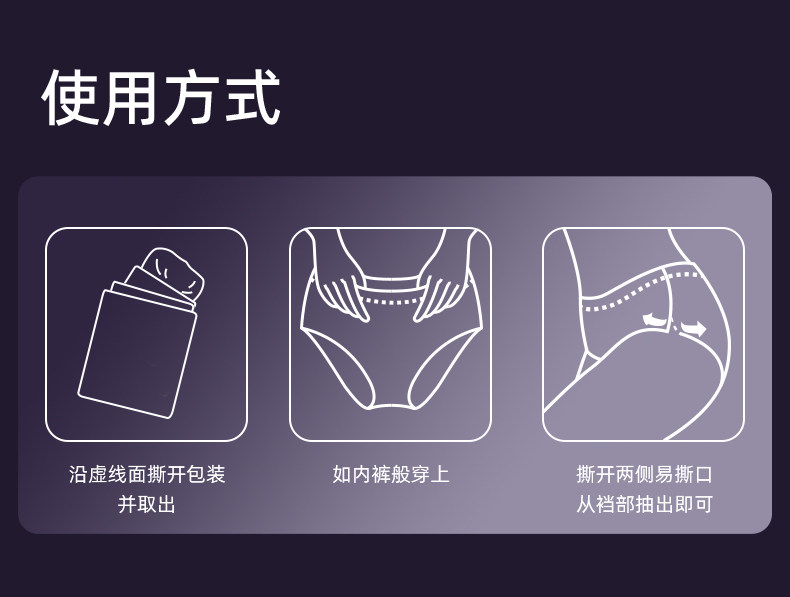 使用方式

沿虚线面撕开包装并取出

如内裤般穿上

撕开两侧易撕口从裆部抽出即可