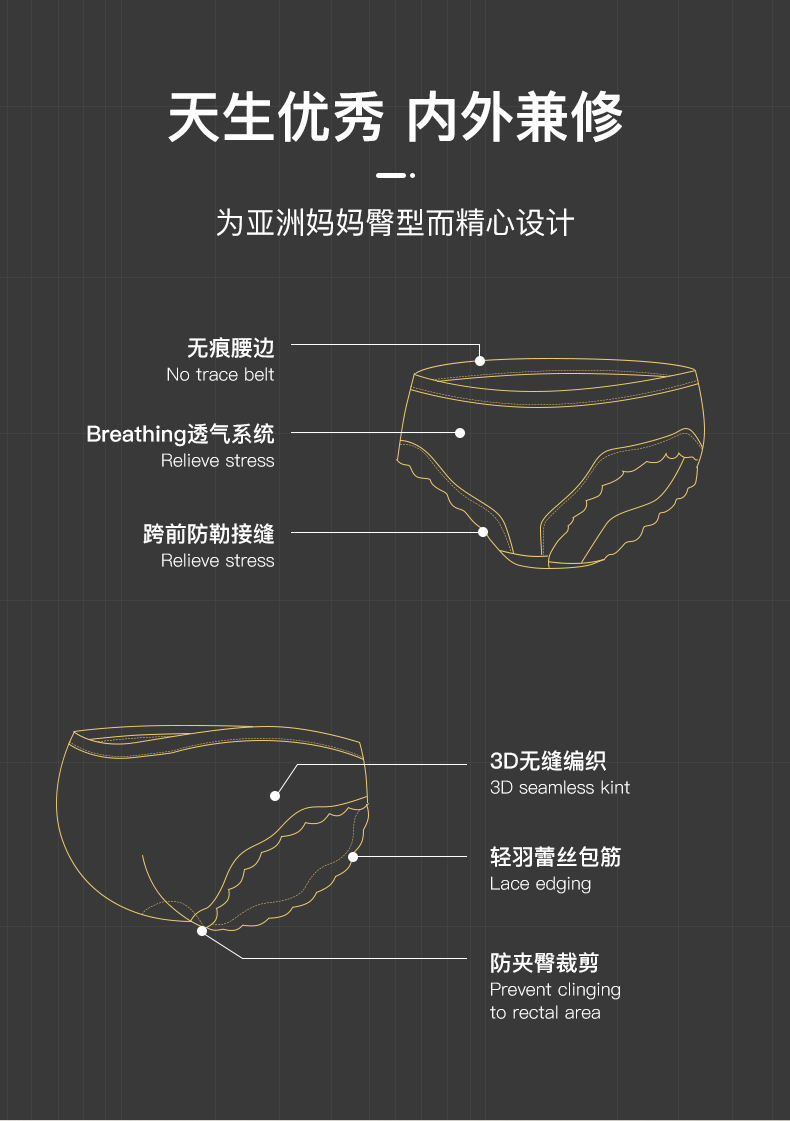 天生优秀 内外兼修

为亚洲妈妈臀型而精心设计

无痕腰边
No trace belt

Breathing透气系统
Relieve stress

跨前防勒接缝
Relieve stress

3D无缝编织
3D seamless kint

轻羽蕾丝包筋
Lace edging

防夹臀裁剪
Prevent clinging to rectal area