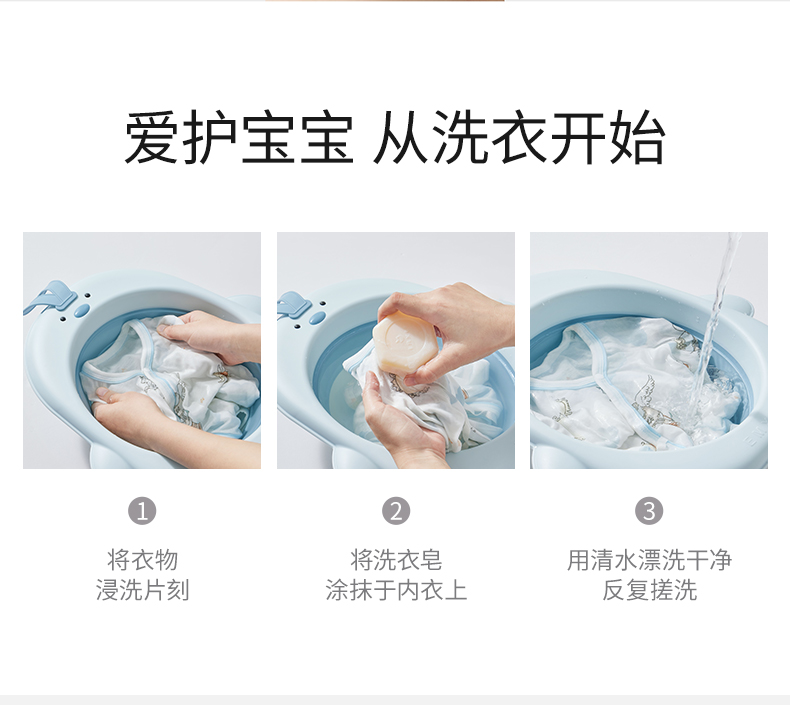 爱护宝宝 从洗衣开始

1
将衣物
浸洗片刻

2
将洗衣皂
涂抹于内衣上

3
用清水漂洗干净
反复搓洗