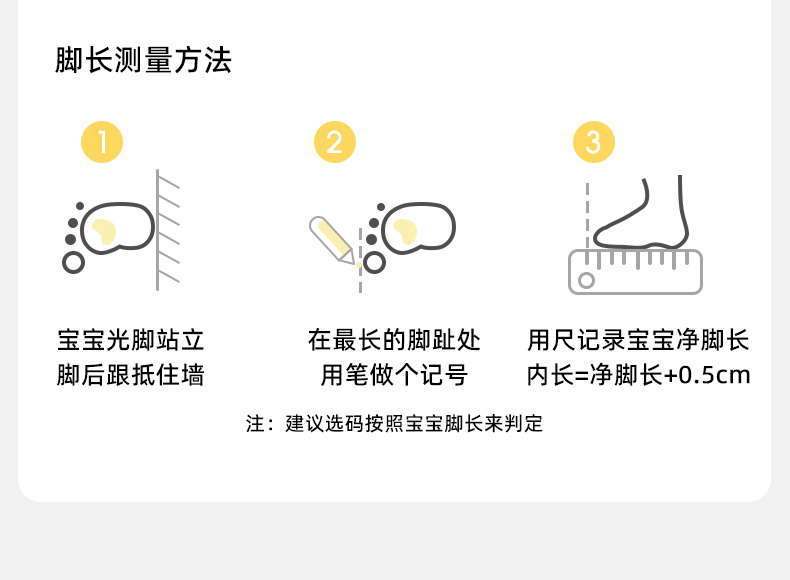 脚长测量方法

1

宝宝光脚站立
脚后跟抵住墙

2

在最长的脚趾处
用笔做个记号

3

用尺记录宝宝净脚长
内长=净脚长+0.5cm

注：建议选码按照宝宝脚长来判定