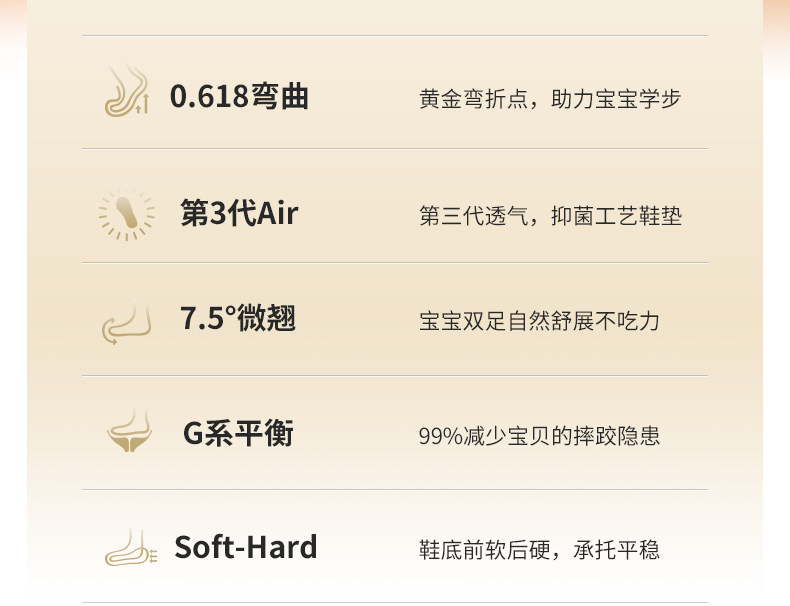 0.618弯曲 黄金弯折点，助力宝宝学步

第3代Air 第三代透气，抑菌工艺鞋垫

7.5°微翘 宝宝双足自然舒展不吃力

G系平衡 99%减少宝贝的摔跤隐患

Soft-Hard 鞋底前软后硬，承托平稳