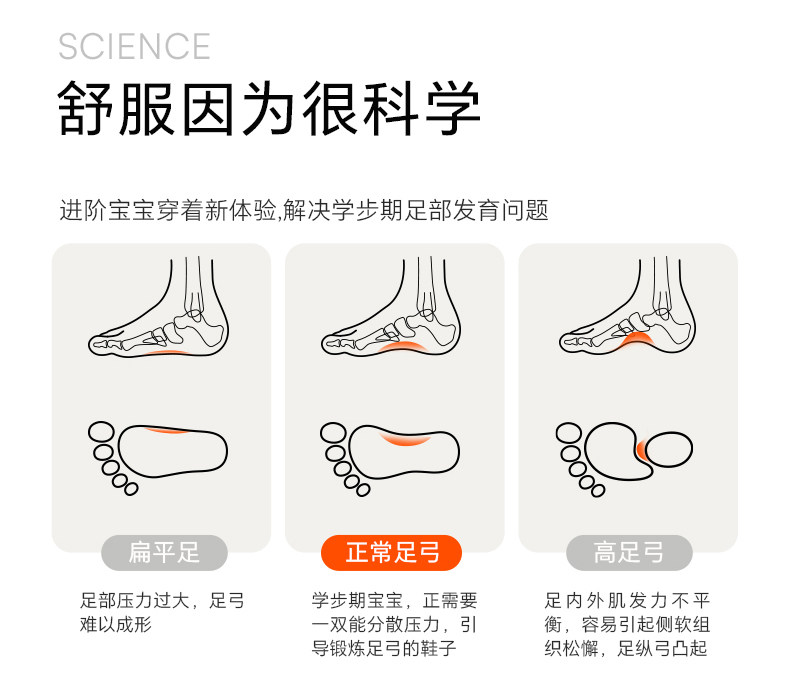 SCIENCE
舒服因为很科学

进阶宝宝穿着新体验,解决学步期足部发育问题

扁平足

足部压力过大，足弓难以成形

正常足弓

学步期宝宝，正需要一双能分散压力，引导锻炼足弓的鞋子

高足弓

足内外肌发力不平衡，容易引起侧软组织松懈，足纵弓凸起