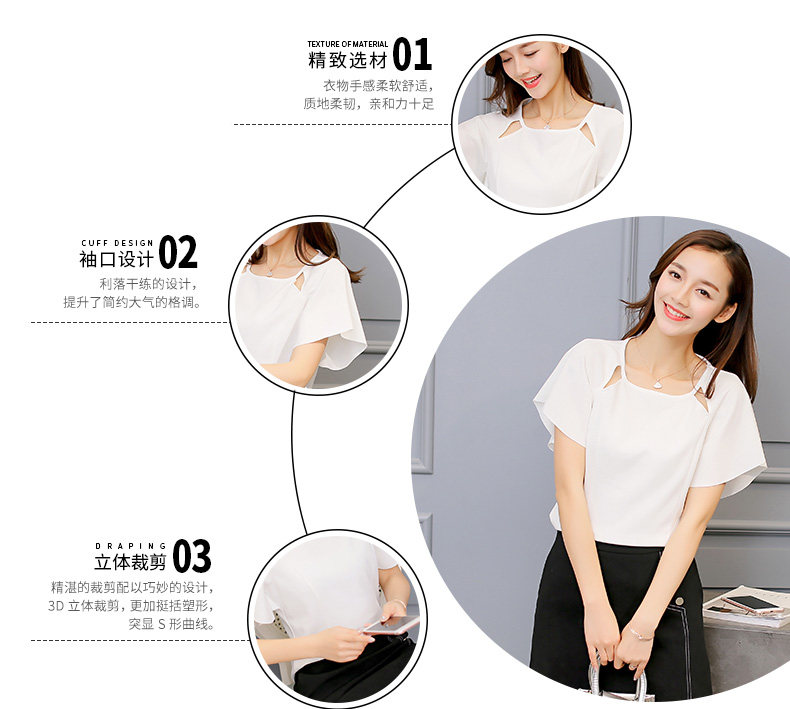 TEXTURE OF MATERIAL
精致选材 01
衣物手感柔软舒适，
质地柔韧，亲和力十足

CUFF DESIGN
袖口设计 02
利落干练的设计，
提升了简约大气的格调。

DRAPING
立体裁剪 03
精湛的裁剪配以巧妙的设计，
3D 立体裁剪，更加挺括塑形，
突显 S 形曲线。