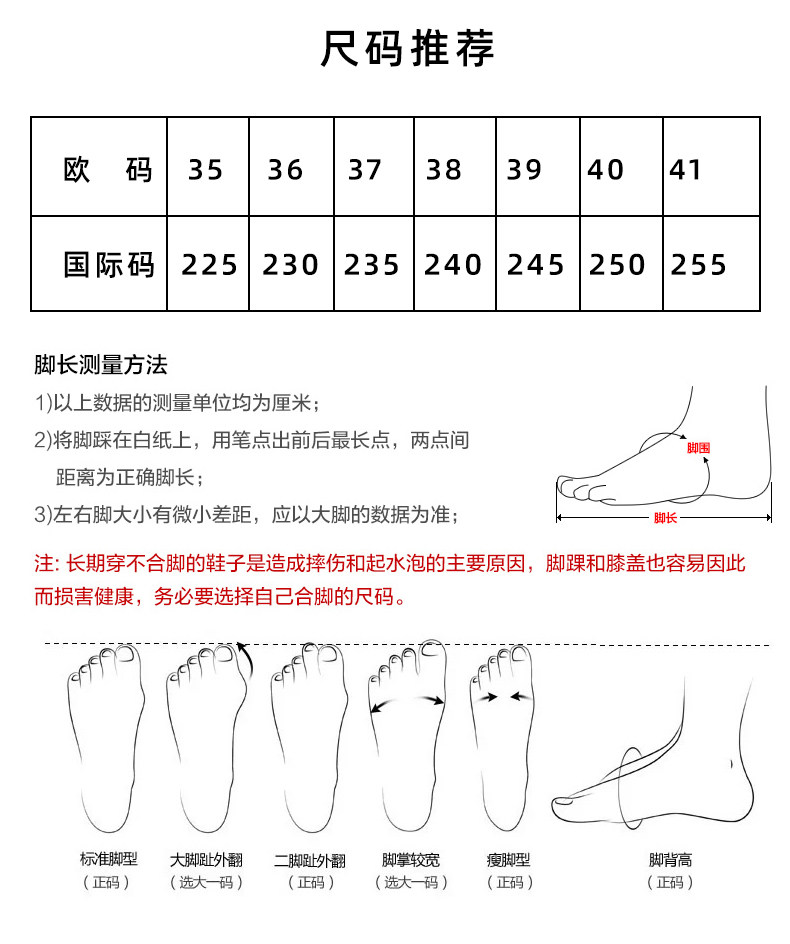 尺码推荐

| 欧　码 | 35 | 36 | 37 | 38 | 39 | 40 | 41 |
|---|---|---|---|---|---|---|---|
| 国际码 | 225 | 230 | 235 | 240 | 245 | 250 | 255 |

脚长测量方法

1)以上数据的测量单位均为厘米；

2)将脚踩在白纸上，用笔点出前后最长点，两点间距离为正确脚长；

3)左右脚大小有微小差距，应以大脚的数据为准；

脚围

脚长

注: 长期穿不合脚的鞋子是造成摔伤和起水泡的主要原因，脚踝和膝盖也容易因此而损害健康，务必要选择自己合脚的尺码。

标准脚型
（正码）

大脚趾外翻
（选大一码）

二脚趾外翻
（正码）

脚掌较宽
（选大一码）

瘦脚型
（正码）

脚背高
（正码）